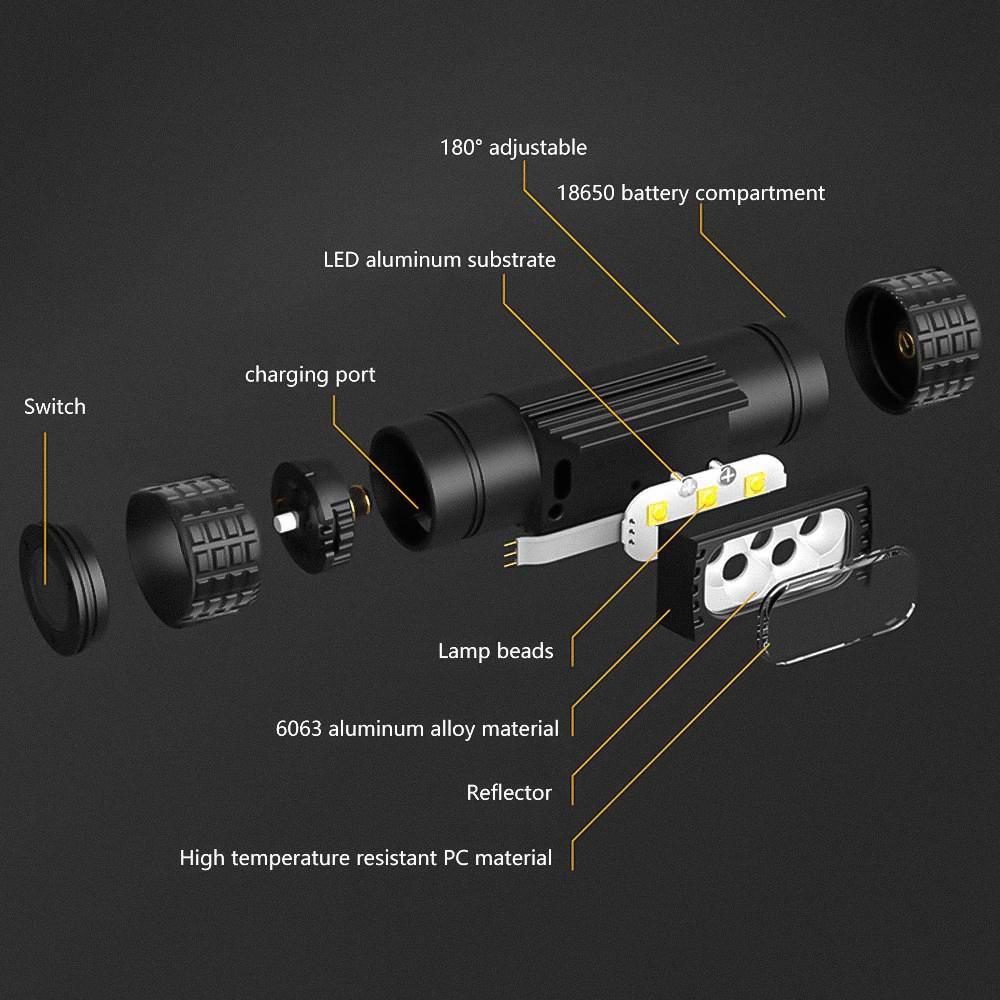 180° adjustable

18650 battery compartment

LED aluminum substrate

charging port

Switch

Lamp beads

6063 aluminum alloy material

Reflector

High temperature resistant PC material