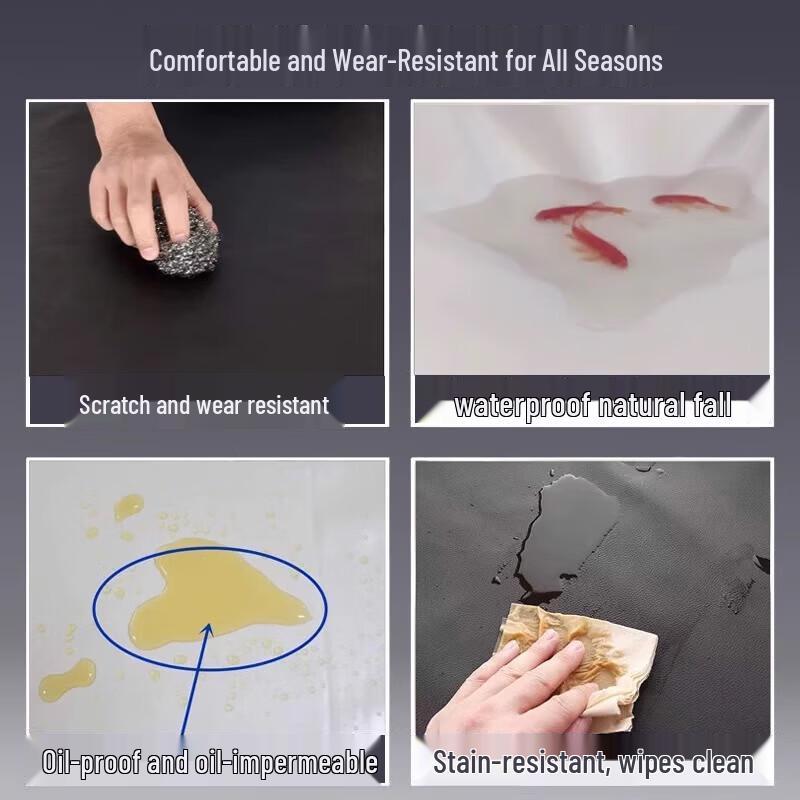 Comfortable and Wear-Resistant for All Seasons

Scratch and wear resistant

waterproof natural fall

Oil-proof and oil-impermeable

Stain-resistant, wipes clean