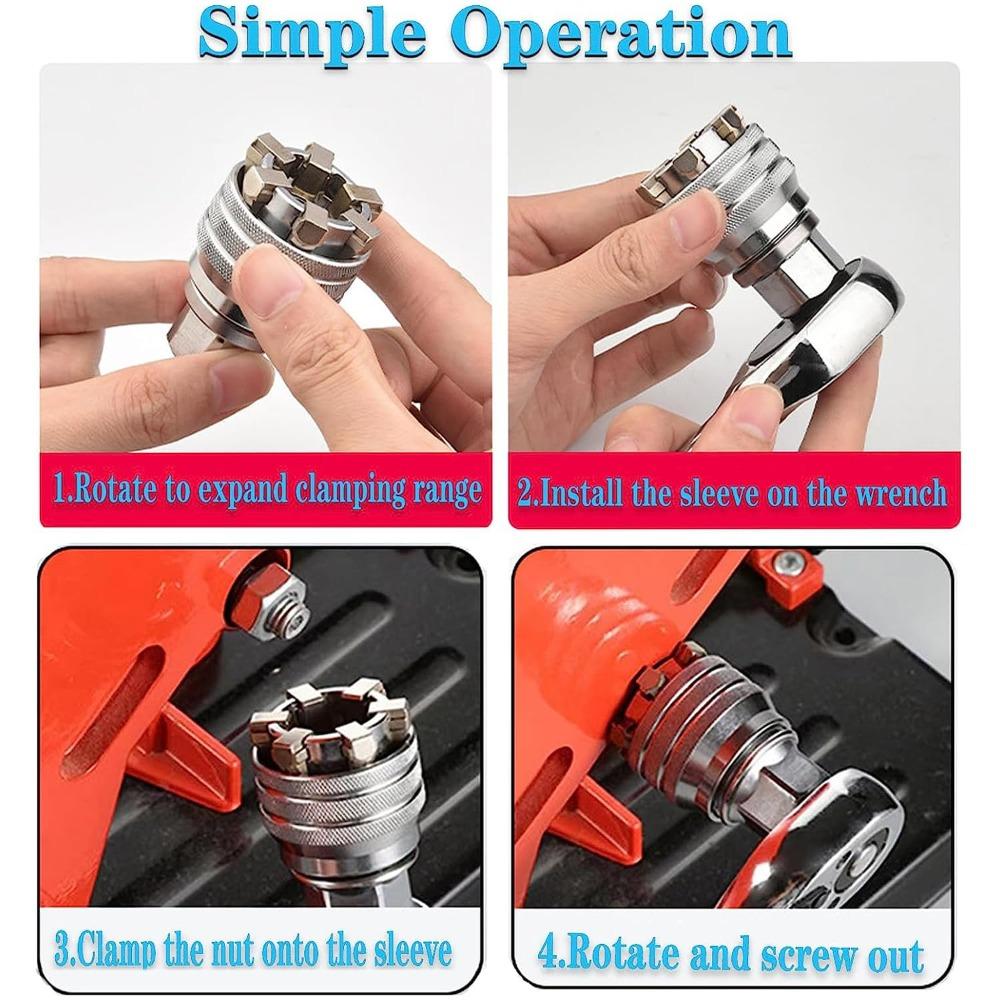 Simple Operation

1.Rotate to expand clamping range

2.Install the sleeve on the wrench

3.Clamp the nut onto the sleeve

4.Rotate and screw out