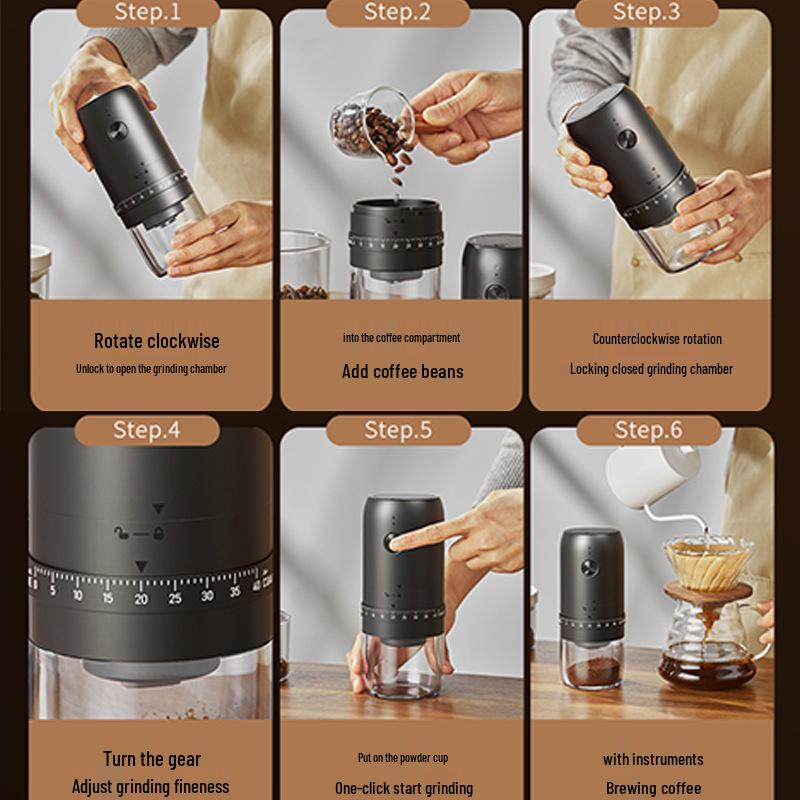 Step.1

Rotate clockwise

Unlock to open the grinding chamber

Step.2

into the coffee compartment

Add coffee beans

Step.3

Counterclockwise rotation

Locking closed grinding chamber

Step.4

0 5 10 15 20 25 30 35 40

Turn the gear

Adjust grinding fineness

Step.5

Put on the powder cup

One-click start grinding

Step.6

with instruments

Brewing coffee