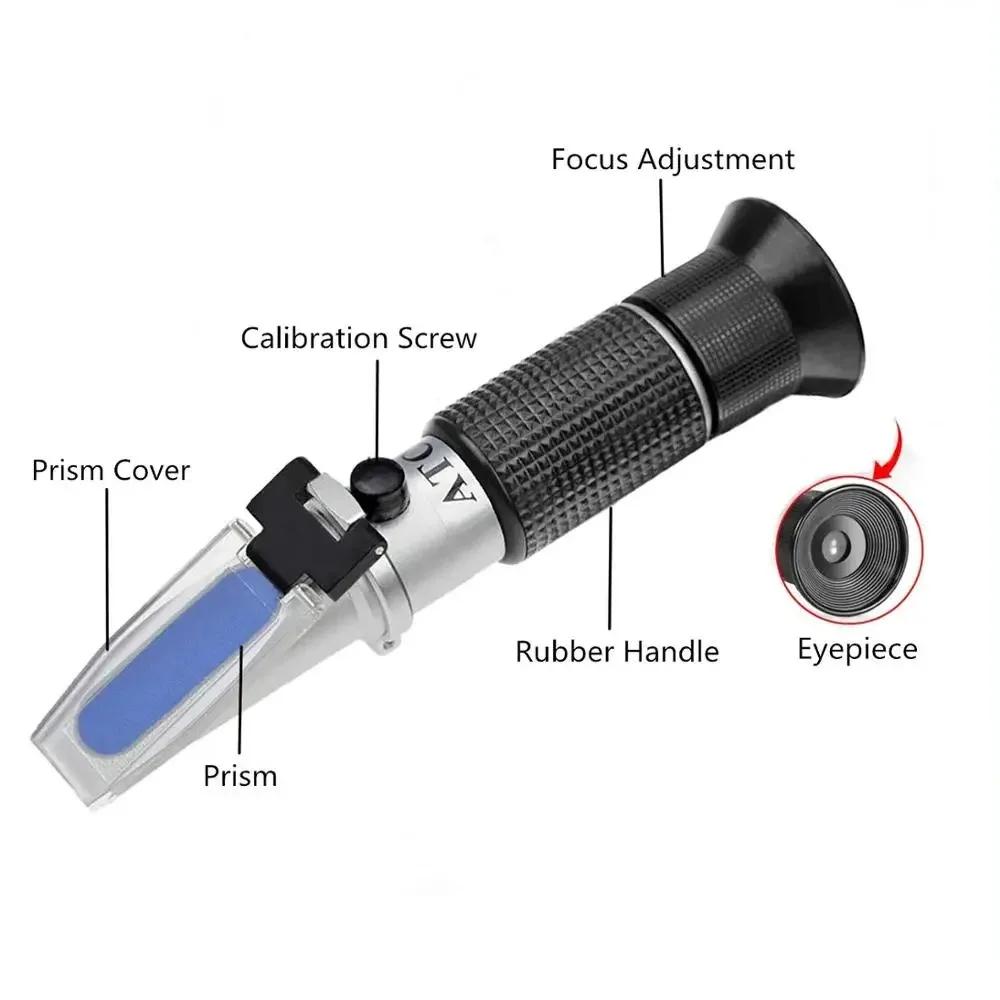 Focus Adjustment

Calibration Screw

Prism Cover

ATC

Rubber Handle

Eyepiece

Prism