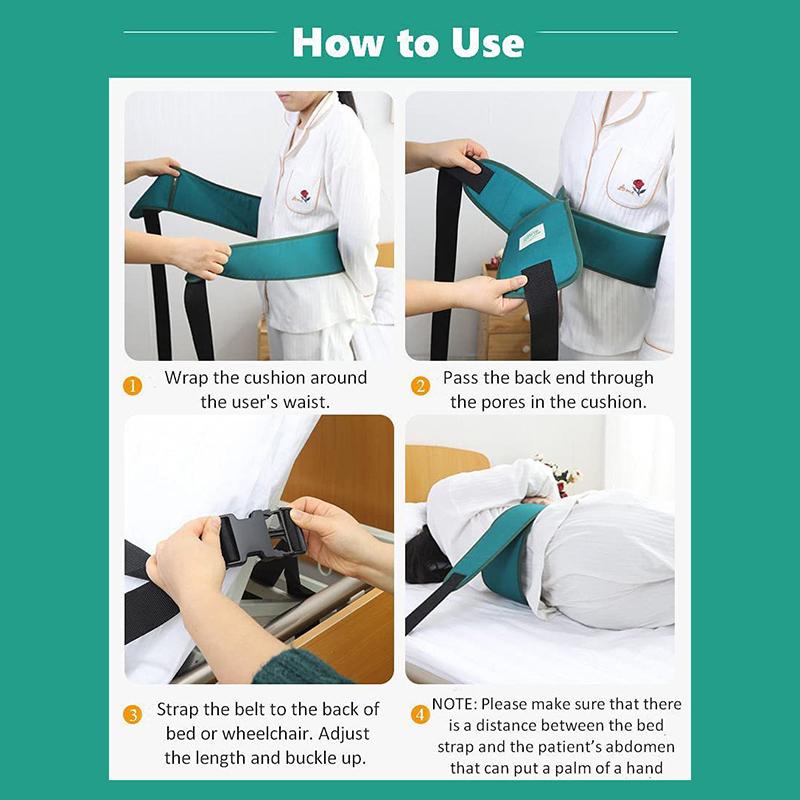 How to Use

1 Wrap the cushion around the user's waist.

2 Pass the back end through the pores in the cushion.

3 Strap the belt to the back of bed or wheelchair. Adjust the length and buckle up.

4 NOTE: Please make sure that there is a distance between the bed strap and the patient's abdomen that can put a palm of a hand