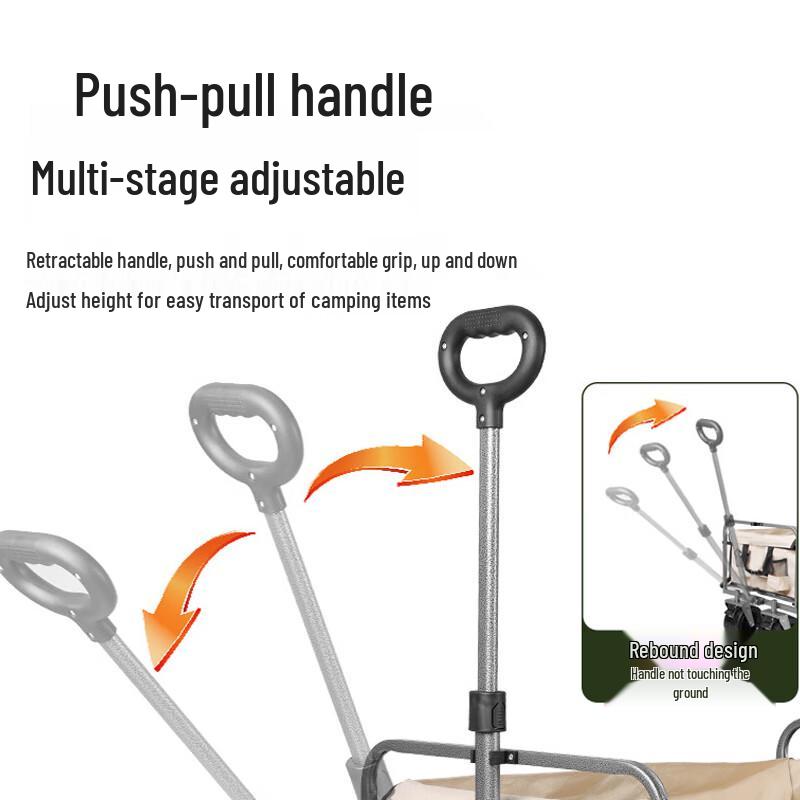 Push-pull handle

Multi-stage adjustable

Retractable handle, push and pull, comfortable grip, up and down

Adjust height for easy transport of camping items

Rebound design

Handle not touching the ground