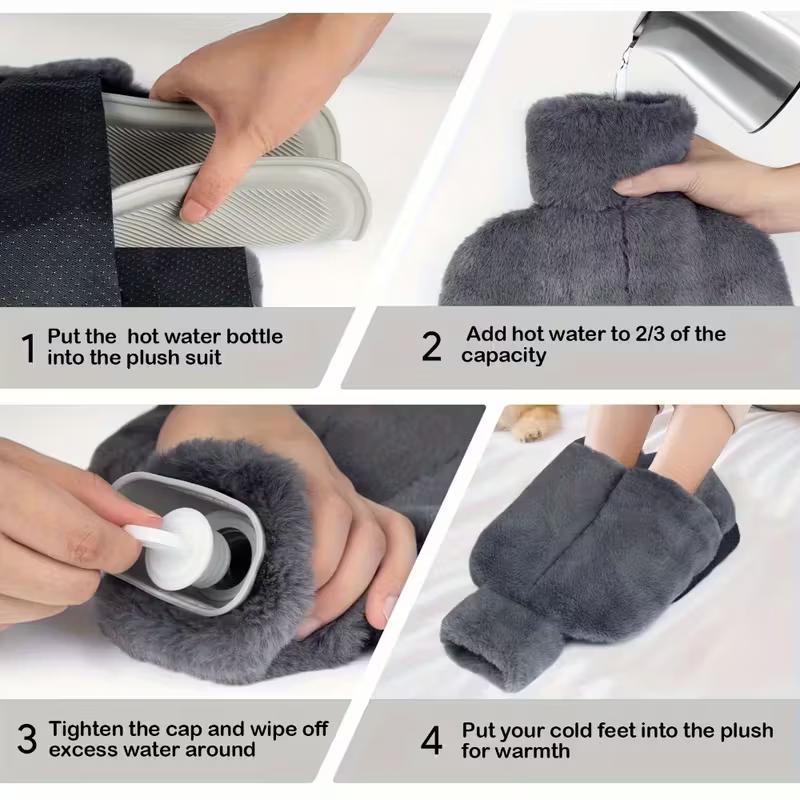 1 Put the hot water bottle into the plush suit

2 Add hot water to 2/3 of the capacity

3 Tighten the cap and wipe off excess water around

4 Put your cold feet into the plush for warmth