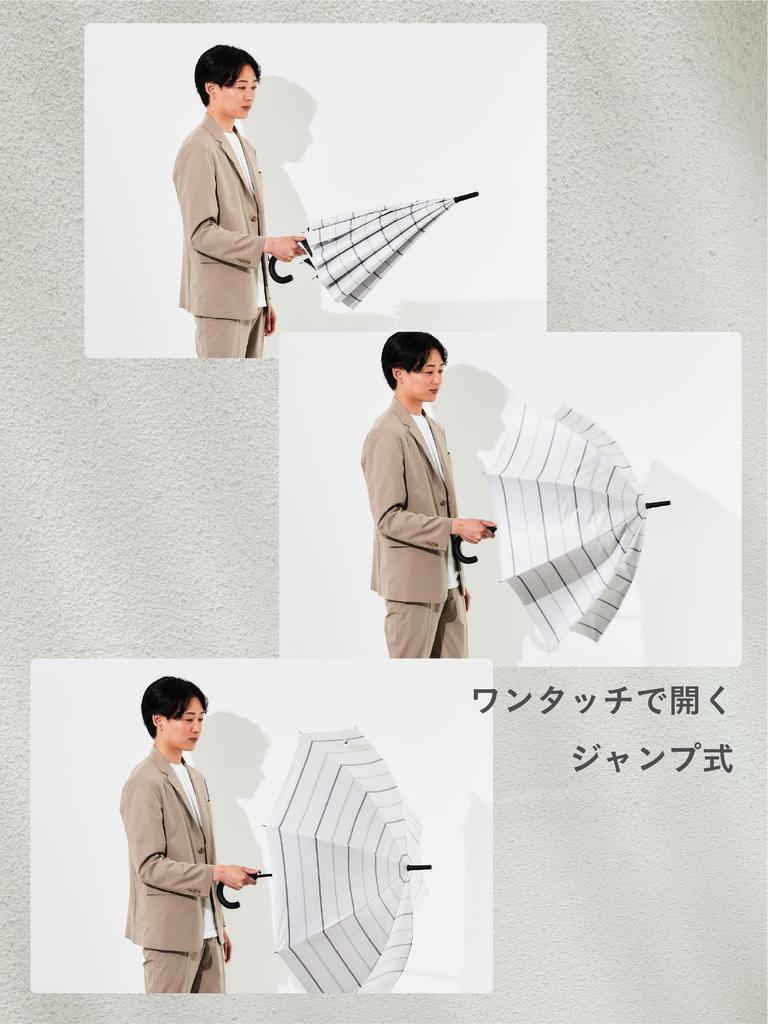 ワンタッチで開く

ジャンプ式