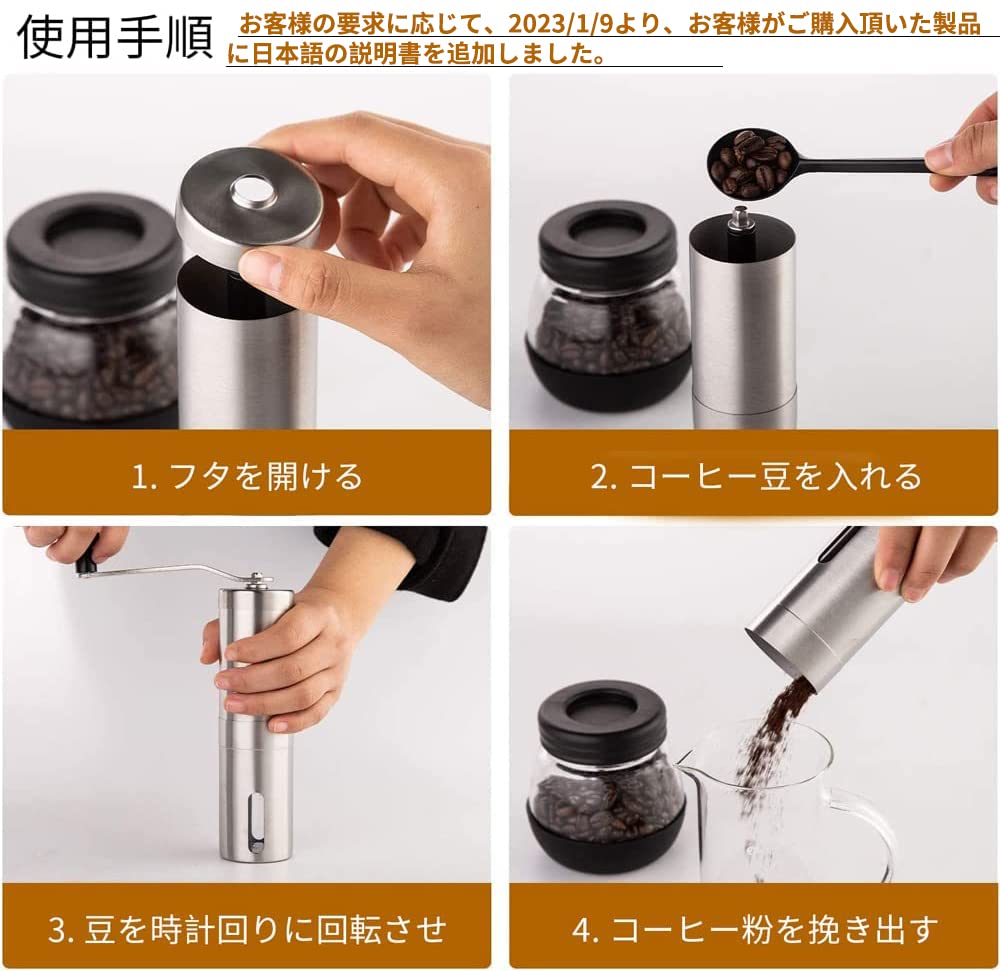 使用手順

お客様の要求に応じて、2023/1/9より、お客様がご購入頂いた製品に日本語の説明書を追加しました。

1. フタを開ける

2. コーヒー豆を入れる

3. 豆を時計回りに回転させ

4. コーヒー粉を挽き出す