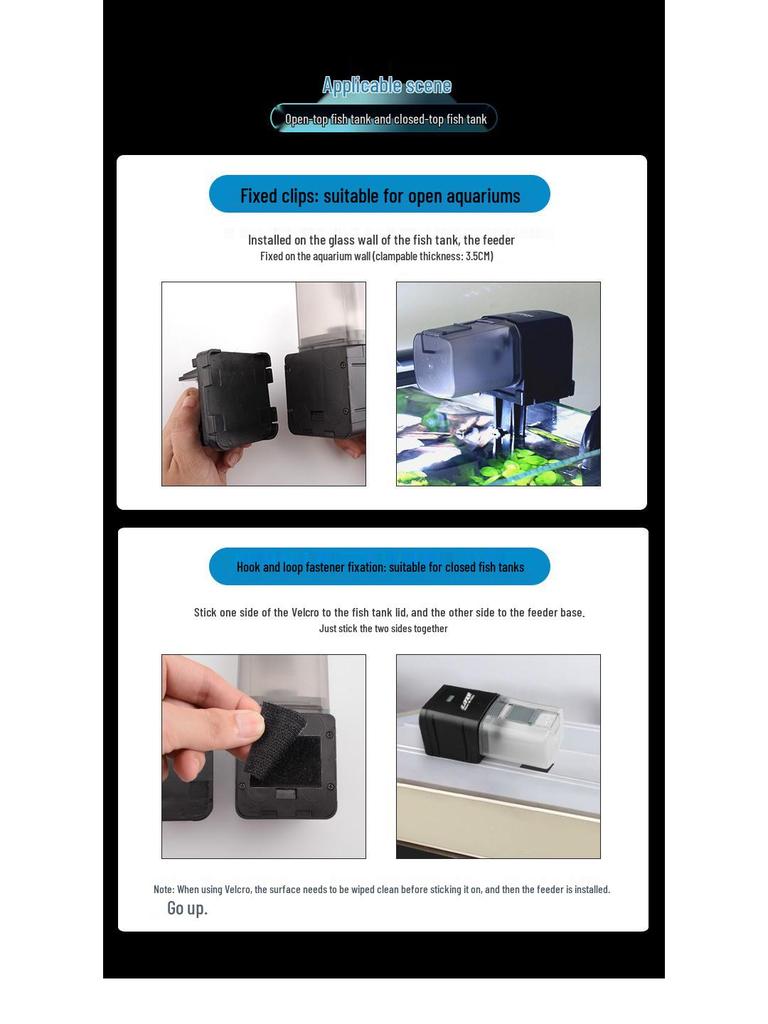 Applicable scene

Open-top fish tank and closed-top fish tank

Fixed clips: suitable for open aquariums

Installed on the glass wall of the fish tank, the feeder
Fixed on the aquarium wall (clampable thickness: 3.5CM)

Hook and loop fastener fixation: suitable for closed fish tanks

Stick one side of the Velcro to the fish tank lid, and the other side to the feeder base.
Just stick the two sides together

Note: When using Velcro, the surface needs to be wiped clean before sticking it on, and then the feeder is installed.
Go up.