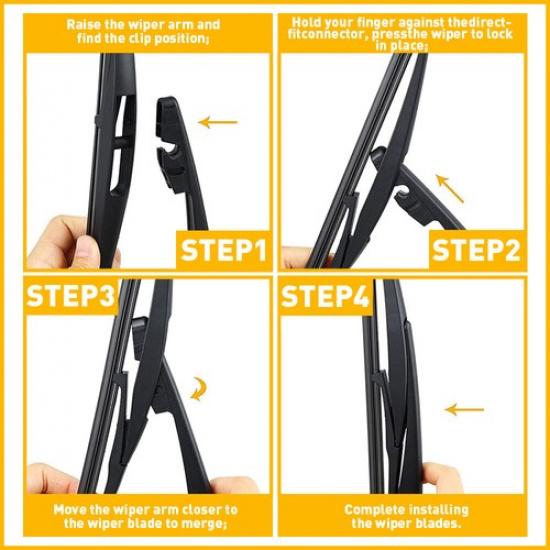 Raise the wiper arm and find the clip position;

STEP1

Hold your finger against thedirect-fitconnector, pressthe wiper to lock in place;

STEP2

STEP3

Move the wiper arm closer to the wiper blade to merge;

STEP4

Complete installing the wiper blades.