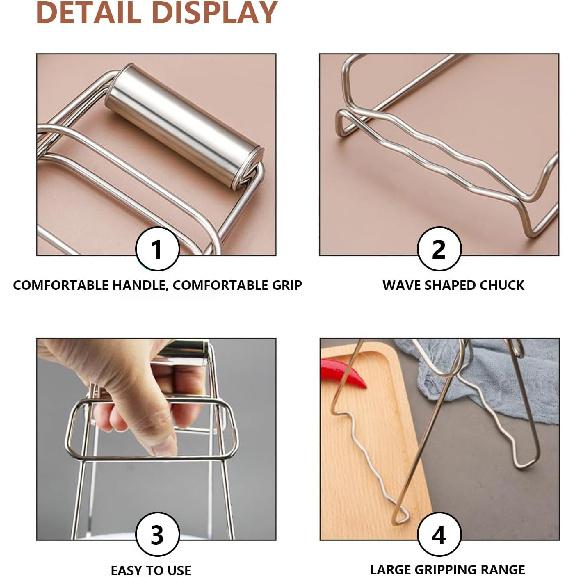 DETAIL DISPLAY

1

COMFORTABLE HANDLE, COMFORTABLE GRIP

2

WAVE SHAPED CHUCK

3

EASY TO USE

4

LARGE GRIPPING RANGE