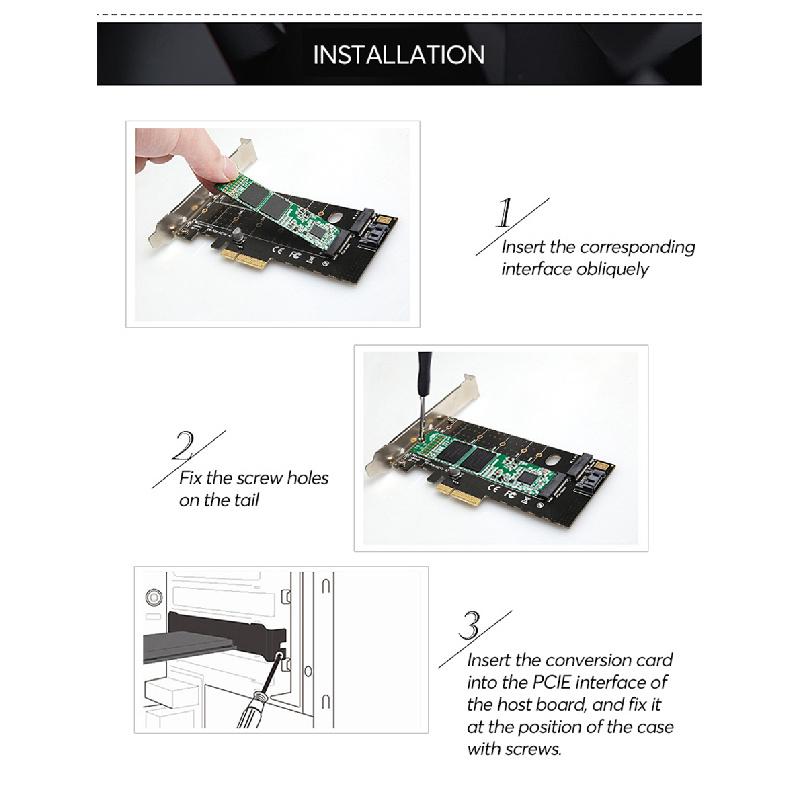 INSTALLATION

1
Insert the corresponding interface obliquely

2
Fix the screw holes on the tail

3
Insert the conversion card into the PCIE interface of the host board, and fix it at the position of the case with screws.