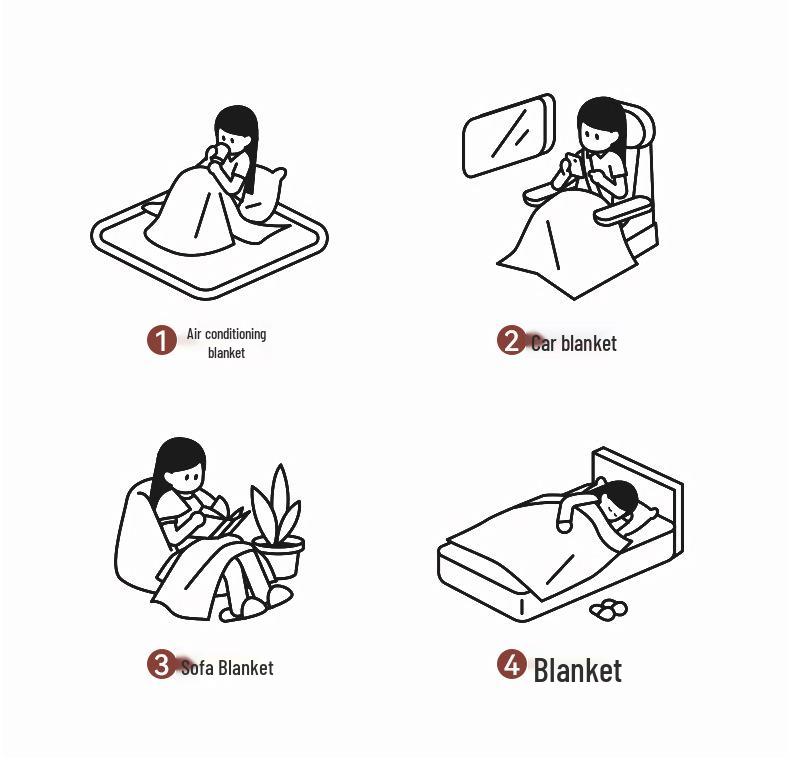 1 Air conditioning blanket

2 Car blanket

3 Sofa Blanket

4 Blanket