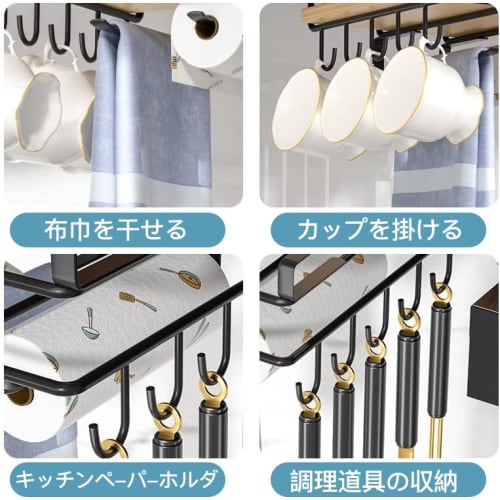 布巾を干せる

カップを掛ける

キッチンペーパーホルダ

調理道具の収納