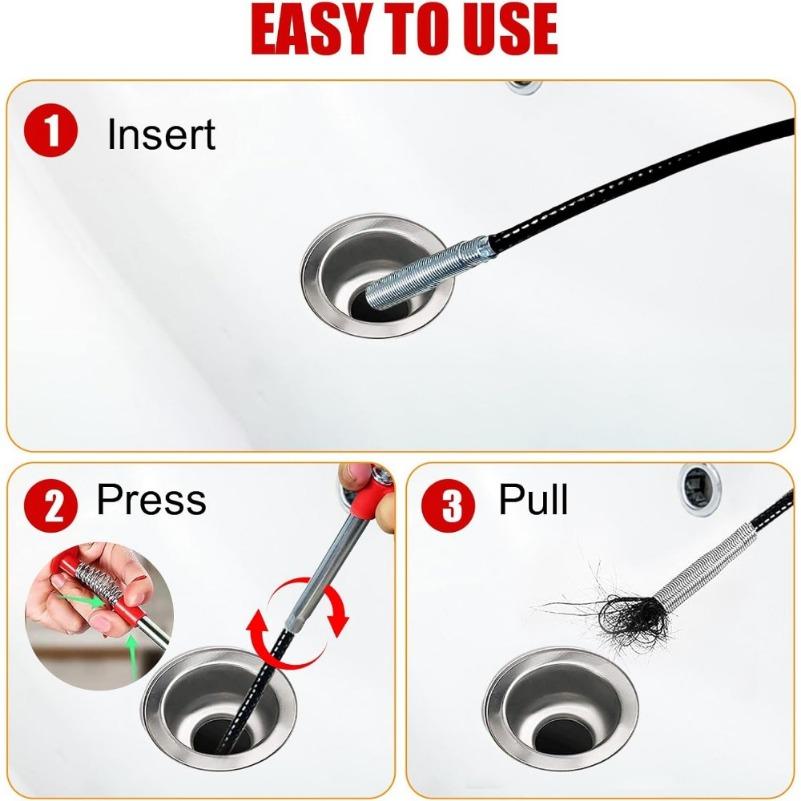 EASY TO USE

1 Insert

2 Press

3 Pull