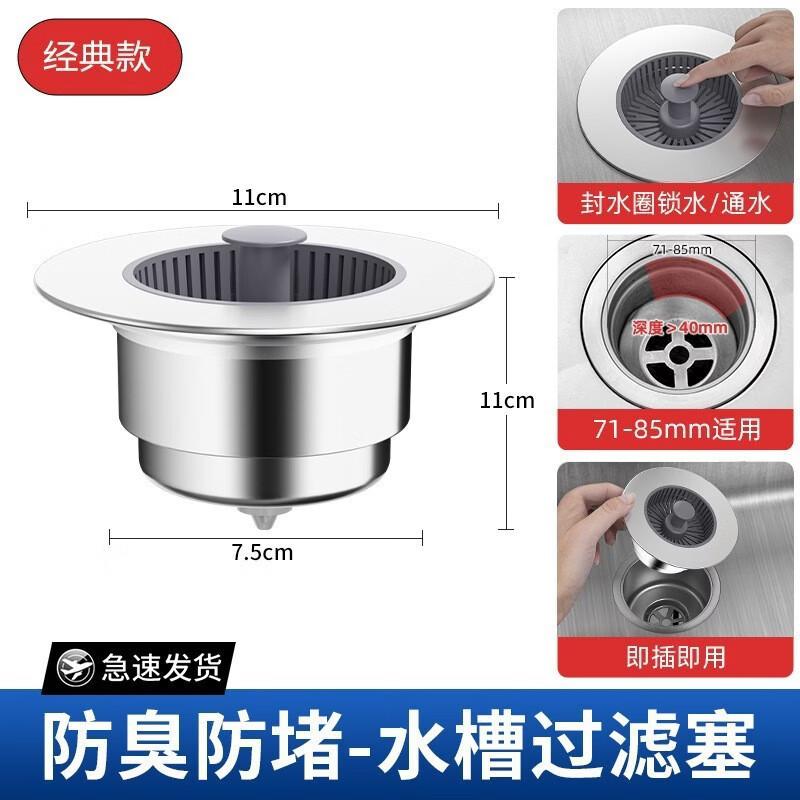 经典款

11cm

11cm

7.5cm

封水圈锁水/通水

71-85mm

深度>40mm

71-85mm适用

即插即用

急速发货

防臭防堵-水槽过滤塞