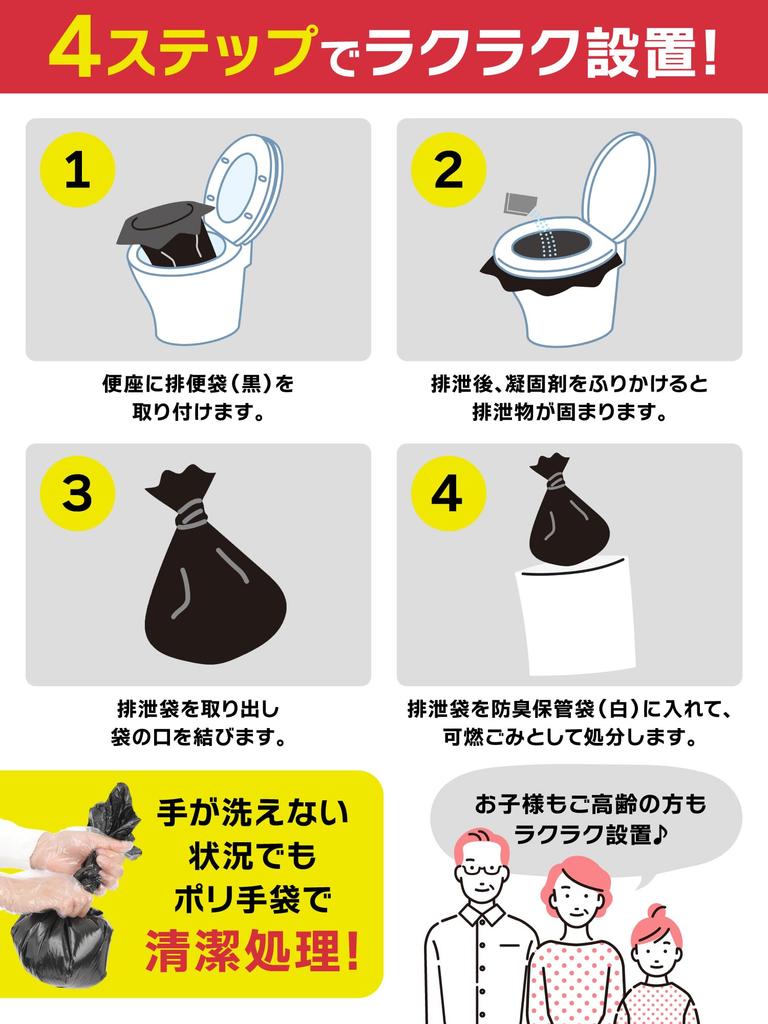 4ステップでラクラク設置!

1

便座に排便袋（黒）を取り付けます。

2

排泄後、凝固剤をふりかけると排泄物が固まります。

3

排泄袋を取り出し袋の口を結びます。

4

排泄袋を防臭保管袋（白）に入れて、可燃ごみとして処分します。

手が洗えない状況でもポリ手袋で清潔処理!

お子様もご高齢の方もラクラク設置♪