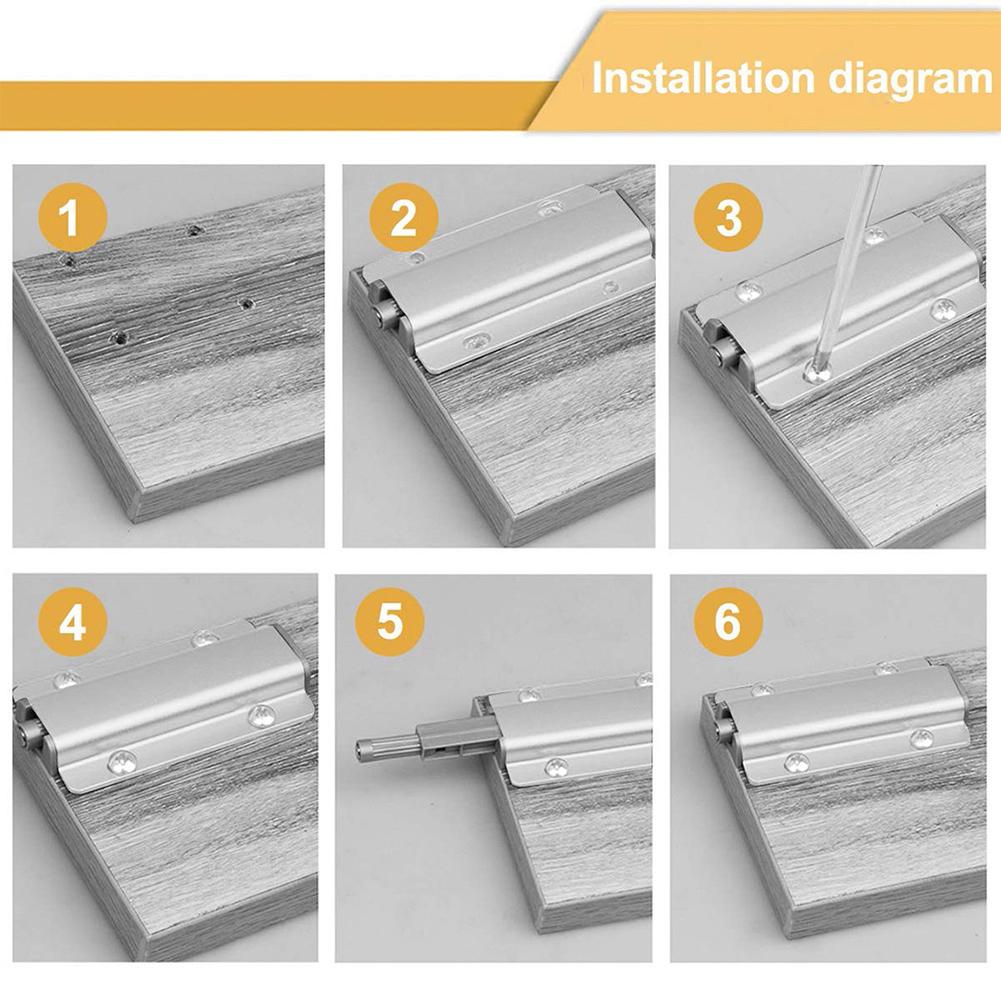 Installation diagram

1

2

3

4

5

6