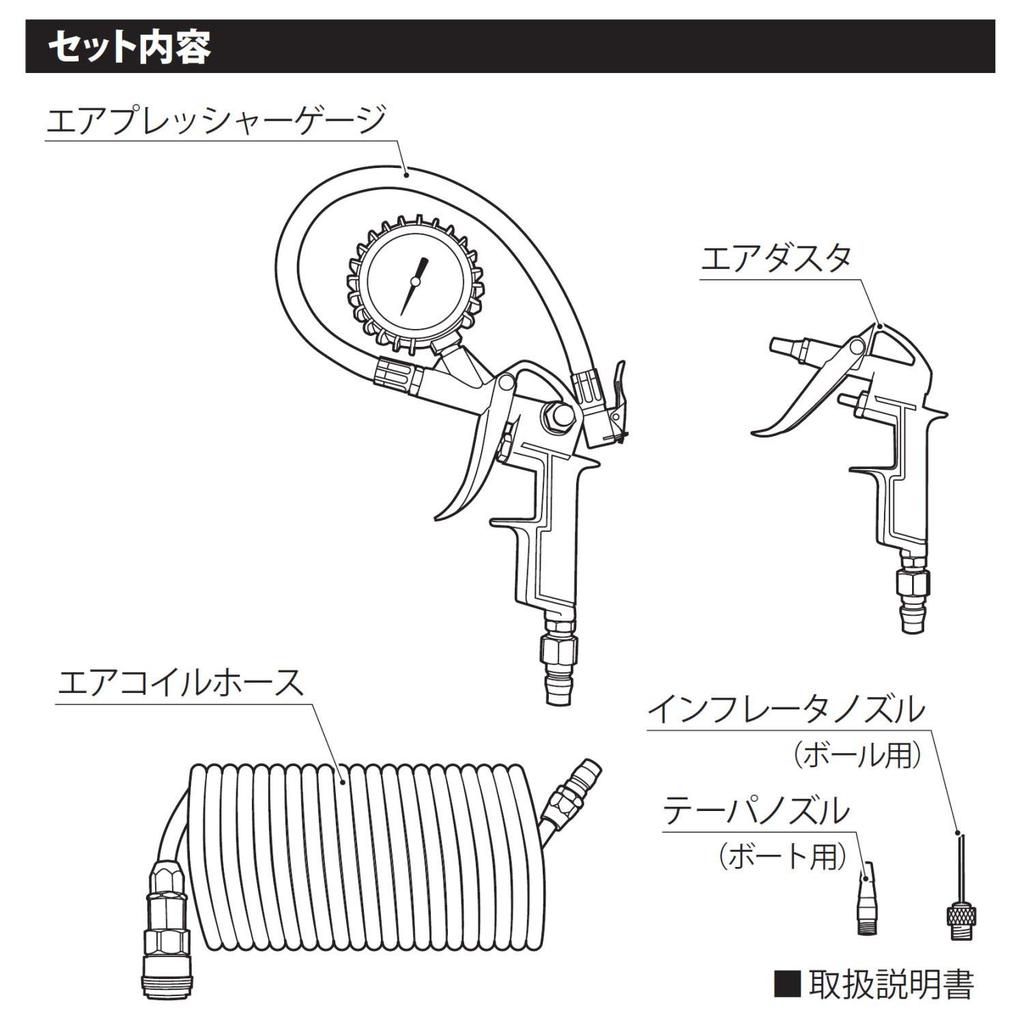 セット内容

エアプレッシャーゲージ

エアダスタ

エアコイルホース

インフレータノズル
（ボール用）

テーパノズル
（ボート用）

■取扱説明書