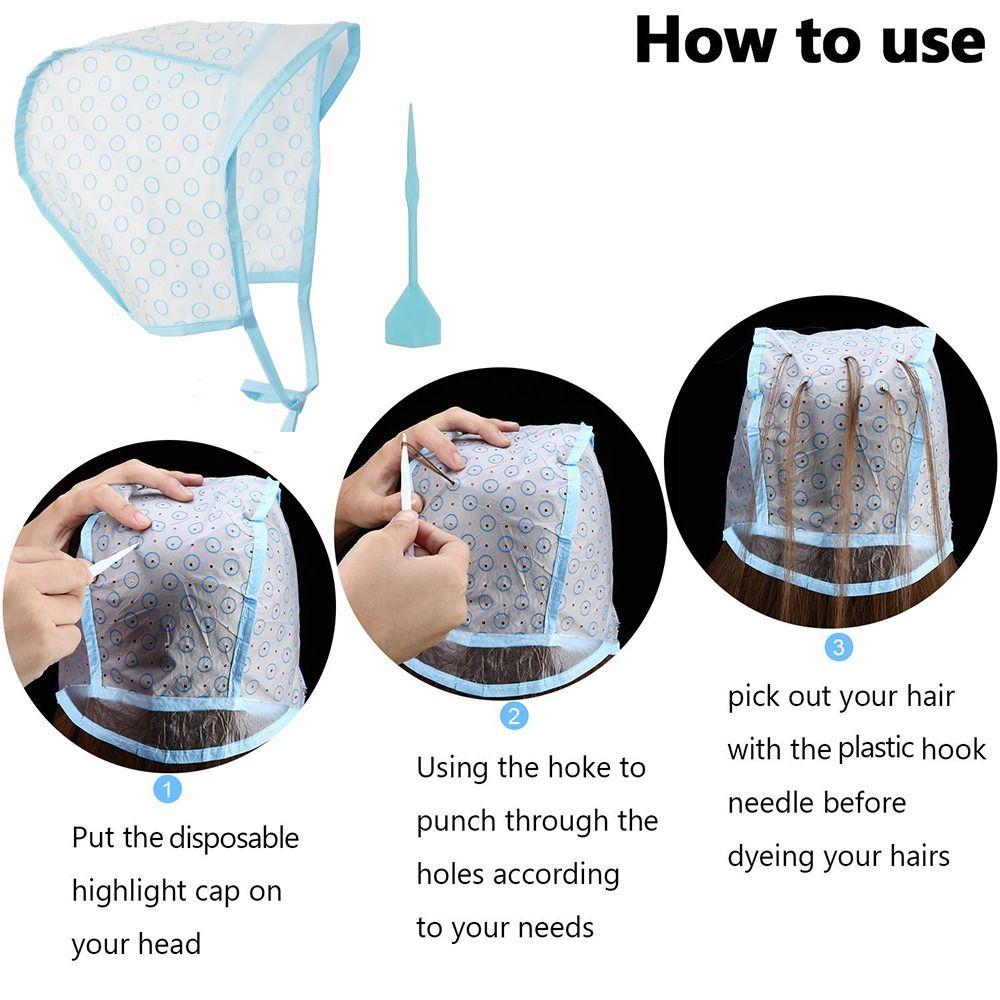 How to use

1
Put the disposable highlight cap on your head

2
Using the hoke to punch through the holes according to your needs

3
pick out your hair with the plastic hook needle before dyeing your hairs