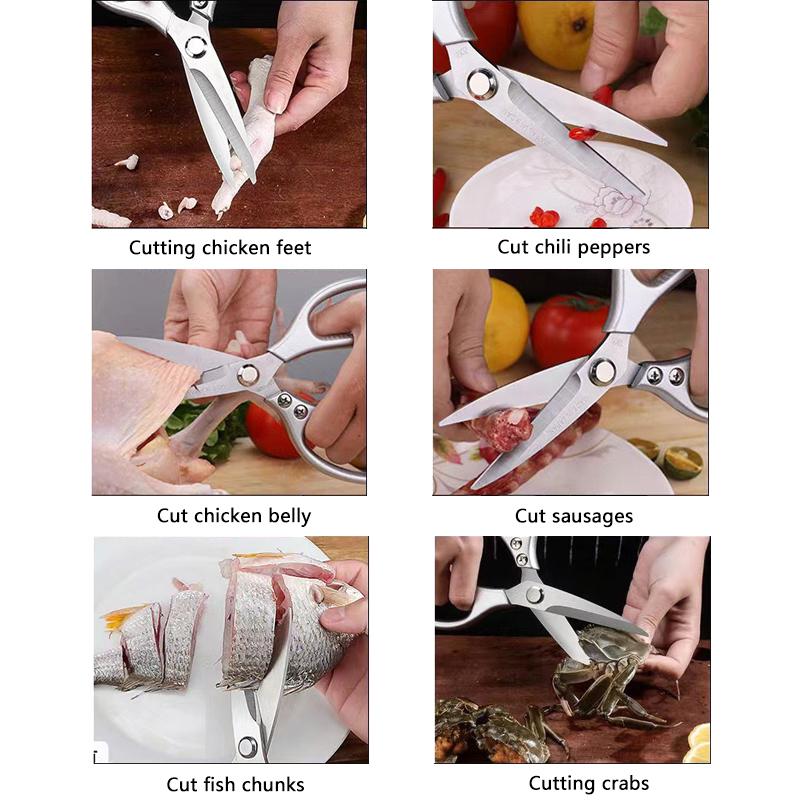 Cutting chicken feet

Cut chili peppers

Cut chicken belly

Cut sausages

Cut fish chunks

Cutting crabs