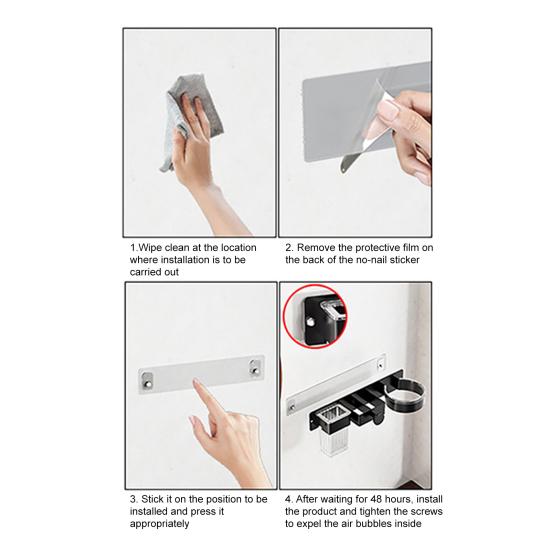 1.Wipe clean at the location where installation is to be carried out

2. Remove the protective film on the back of the no-nail sticker

3. Stick it on the position to be installed and press it appropriately

4. After waiting for 48 hours, install the product and tighten the screws to expel the air bubbles inside