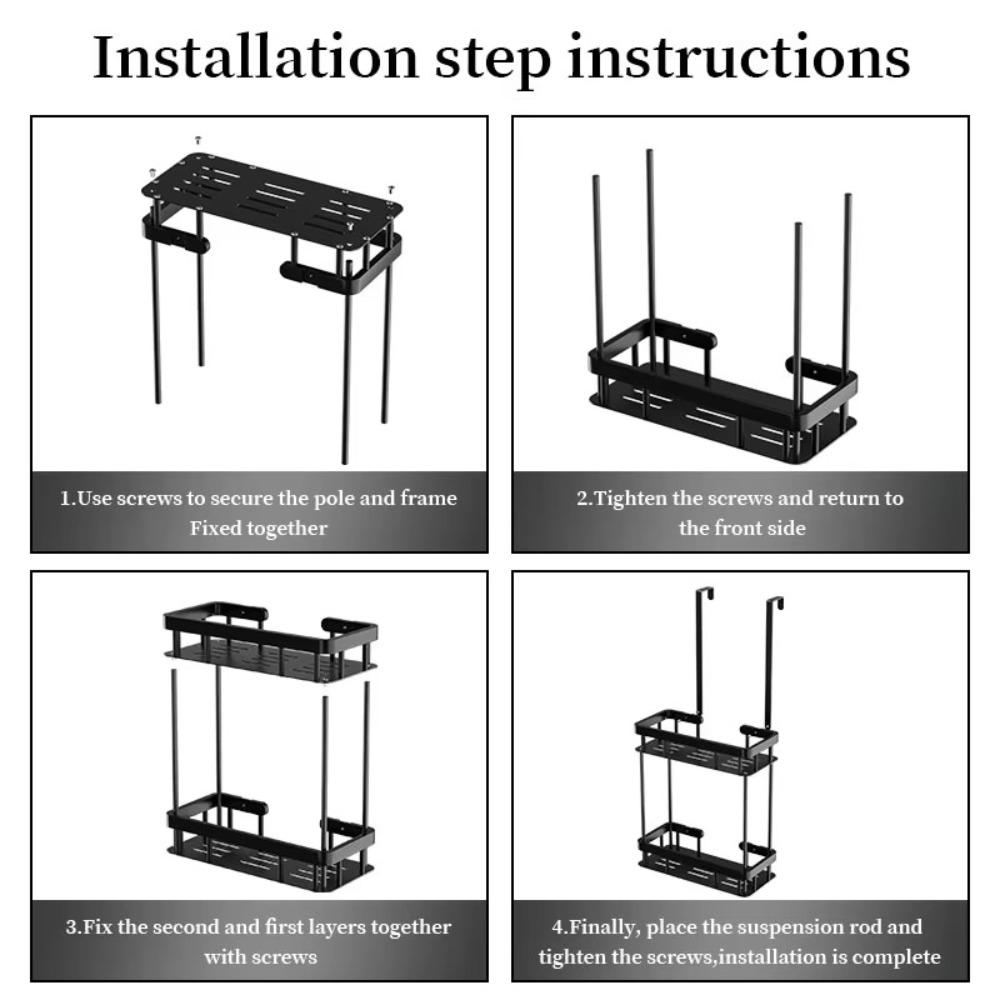 Installation step instructions

1.Use screws to secure the pole and frame Fixed together

2.Tighten the screws and return to the front side

3.Fix the second and first layers together with screws

4.Finally, place the suspension rod and tighten the screws,installation is complete