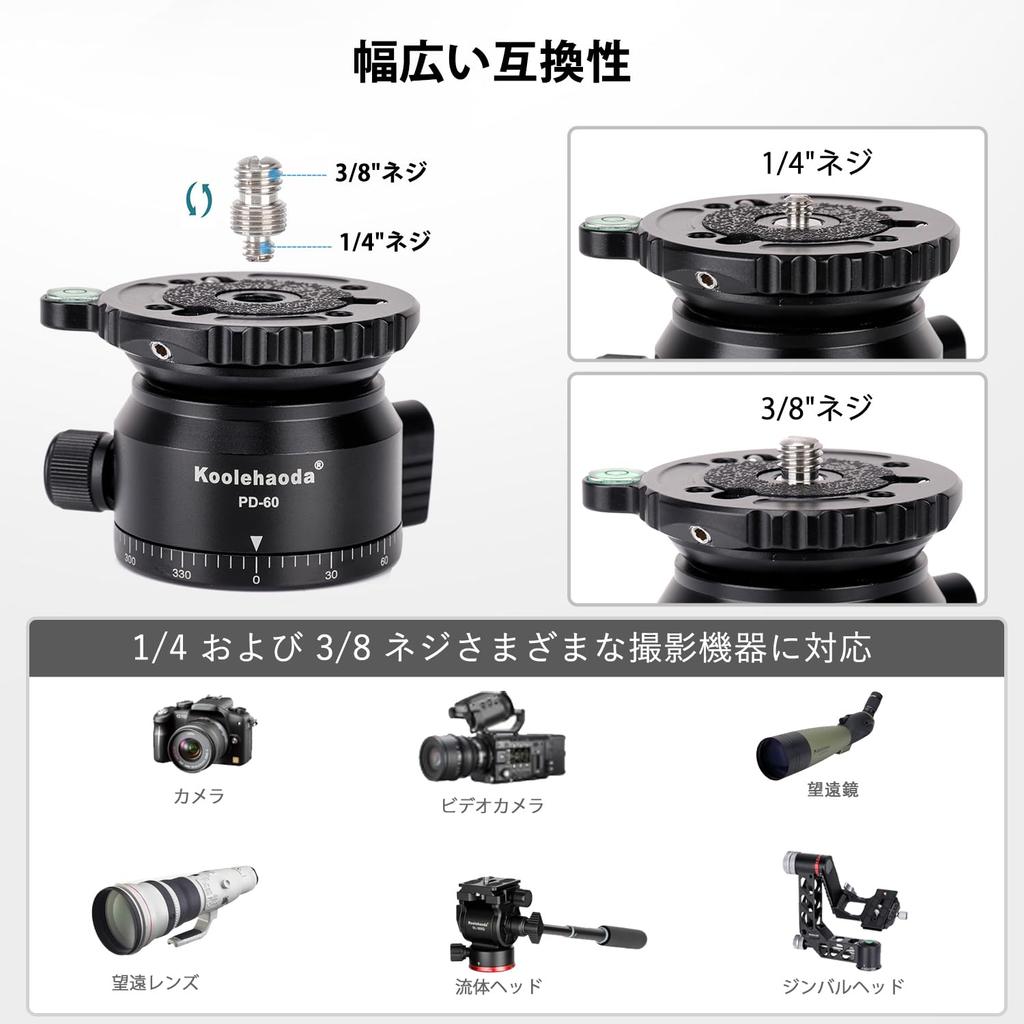 幅広い互換性

3/8"ネジ

1/4"ネジ

Koolehaoda®

PD-60

300 330 0 30 60

1/4"ネジ

3/8"ネジ

1/4 および 3/8 ネジさまざまな撮影機器に対応

カメラ

ビデオカメラ

望遠鏡

望遠レンズ

流体ヘッド

ジンバルヘッド