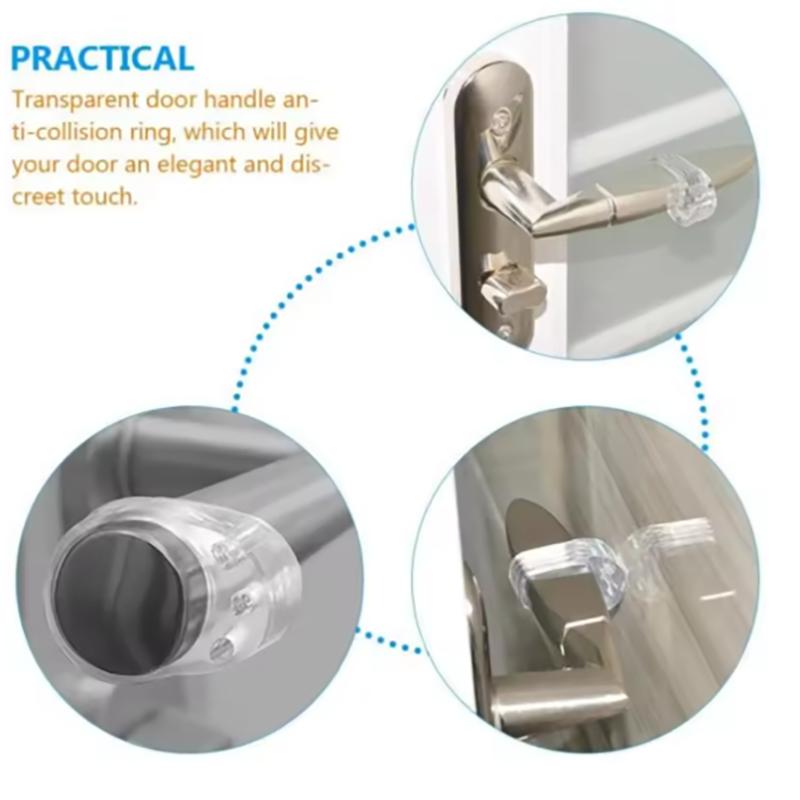 PRACTICAL

Transparent door handle anti-collision ring, which will give your door an elegant and discreet touch.