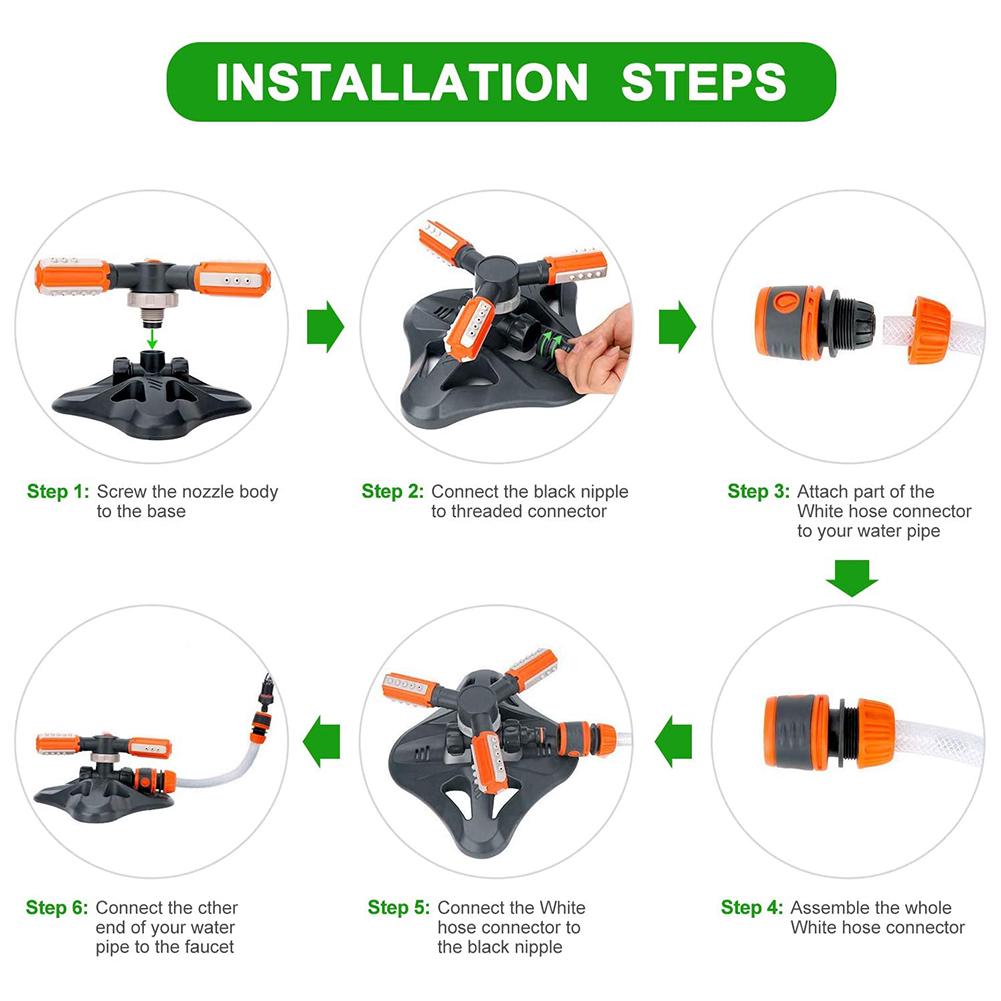 INSTALLATION STEPS

Step 1: Screw the nozzle body to the base

Step 2: Connect the black nipple to threaded connector

Step 3: Attach part of the White hose connector to your water pipe

Step 4: Assemble the whole White hose connector

Step 5: Connect the White hose connector to the black nipple

Step 6: Connect the cther end of your water pipe to the faucet