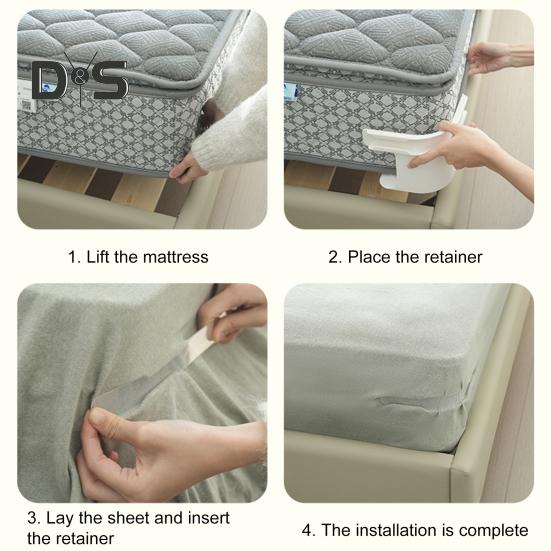 D&S

1. Lift the mattress

2. Place the retainer

3. Lay the sheet and insert the retainer

4. The installation is complete