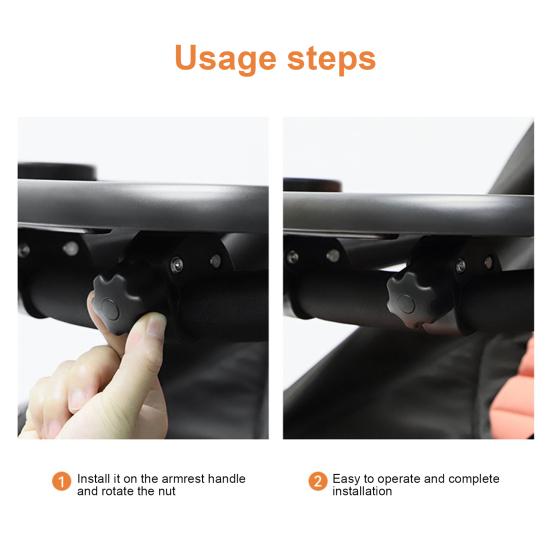 Usage steps

1 Install it on the armrest handle and rotate the nut

2 Easy to operate and complete installation