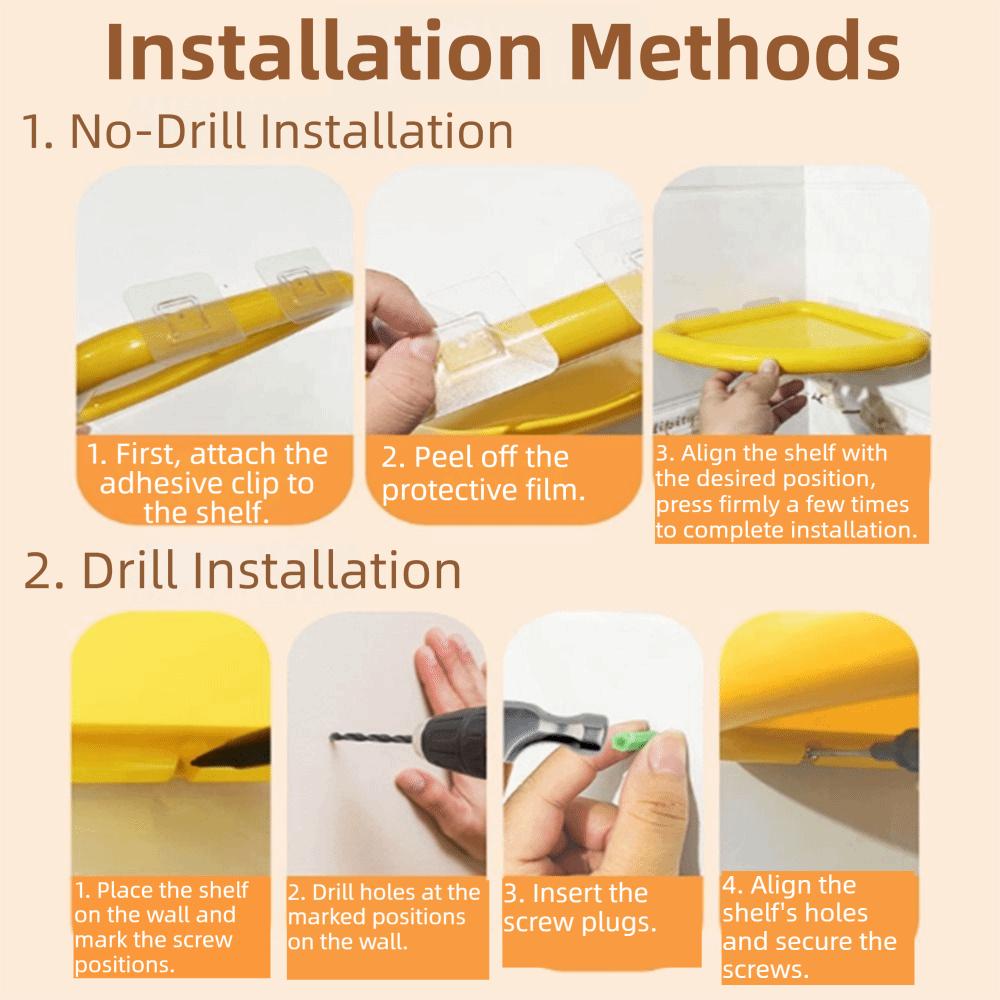 Installation Methods

1. No-Drill Installation

1. First, attach the adhesive clip to the shelf.

2. Peel off the protective film.

3. Align the shelf with the desired position, press firmly a few times to complete installation.

2. Drill Installation

1. Place the shelf on the wall and mark the screw positions.

2. Drill holes at the marked positions on the wall.

3. Insert the screw plugs.

4. Align the shelf's holes and secure the screws.