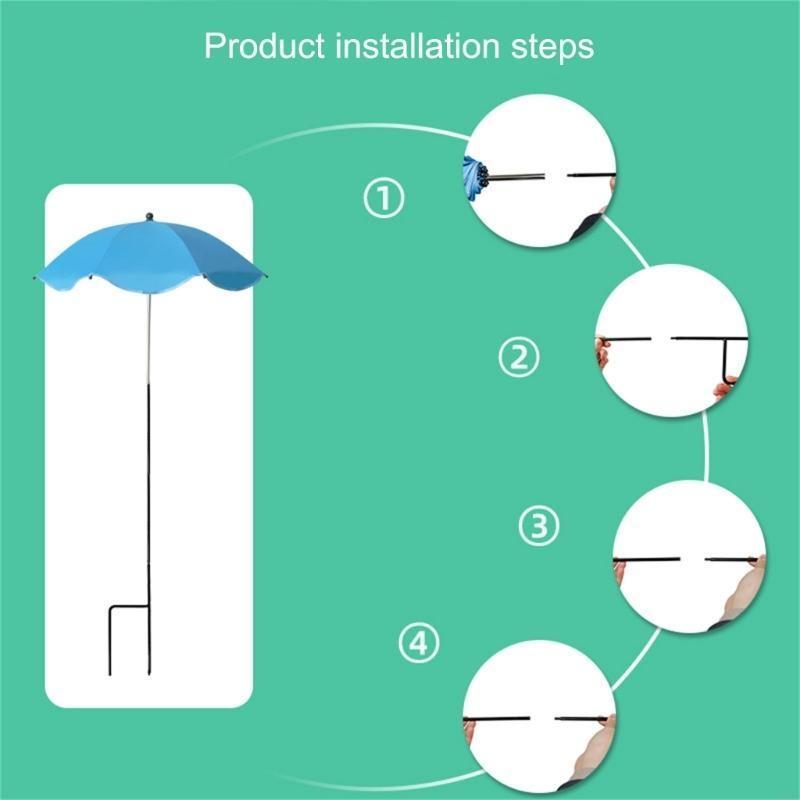 Product installation steps

①

②

③

④