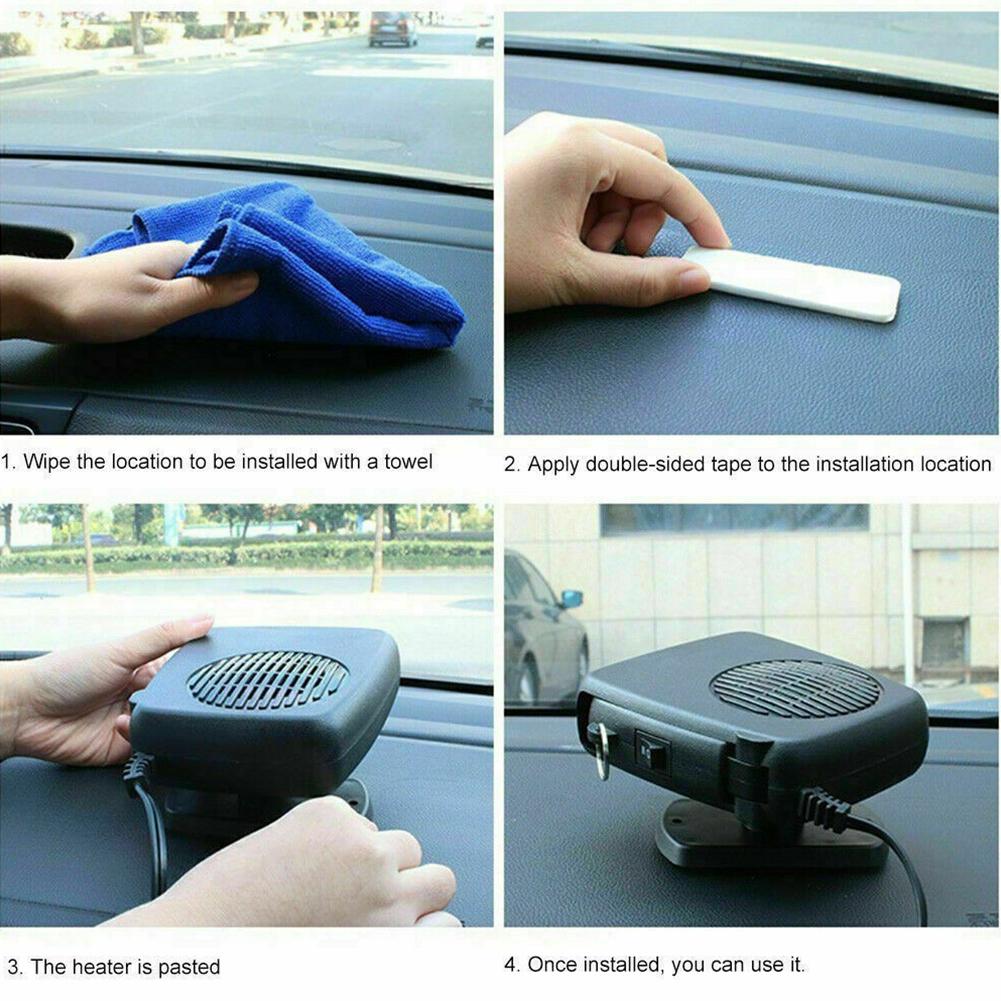 1. Wipe the location to be installed with a towel

2. Apply double-sided tape to the installation location

3. The heater is pasted

4. Once installed, you can use it.