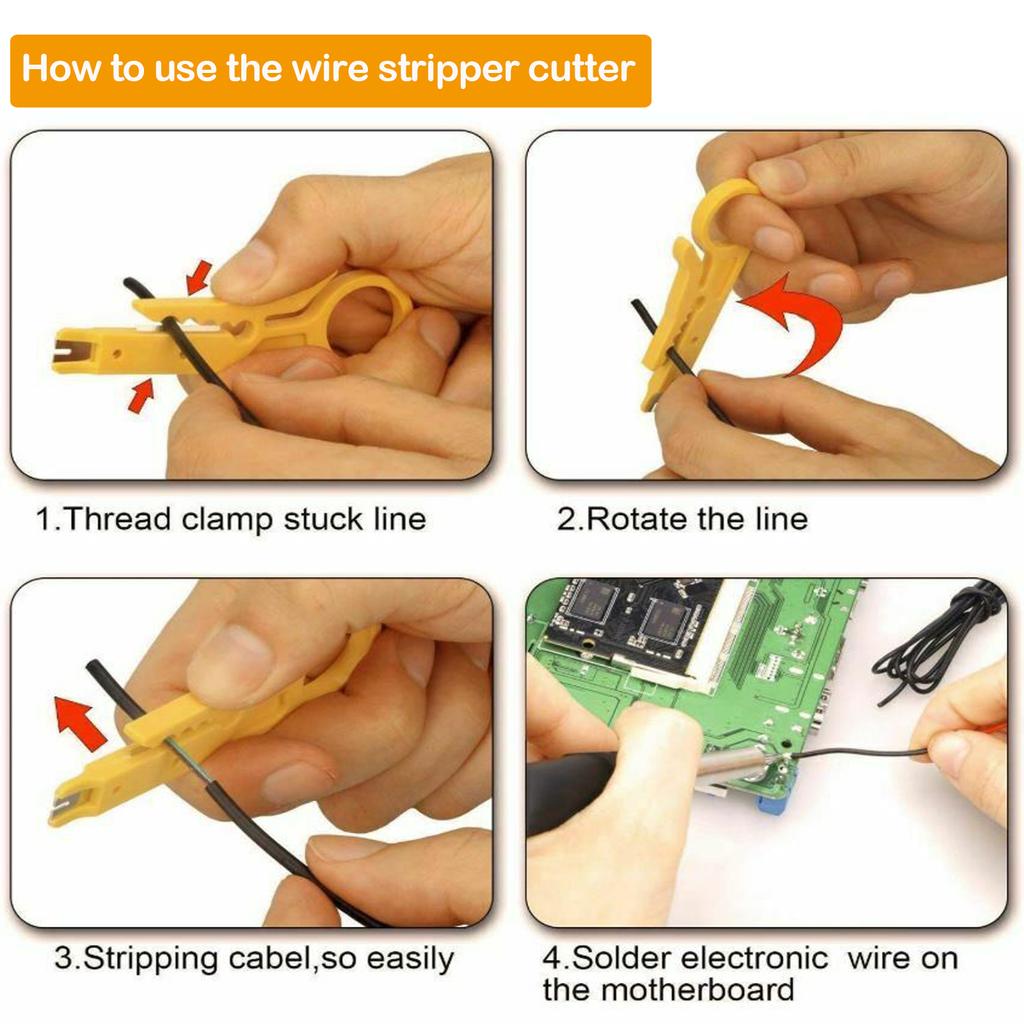 How to use the wire stripper cutter

1.Thread clamp stuck line

2.Rotate the line

3.Stripping cabel,so easily

4.Solder electronic wire on the motherboard