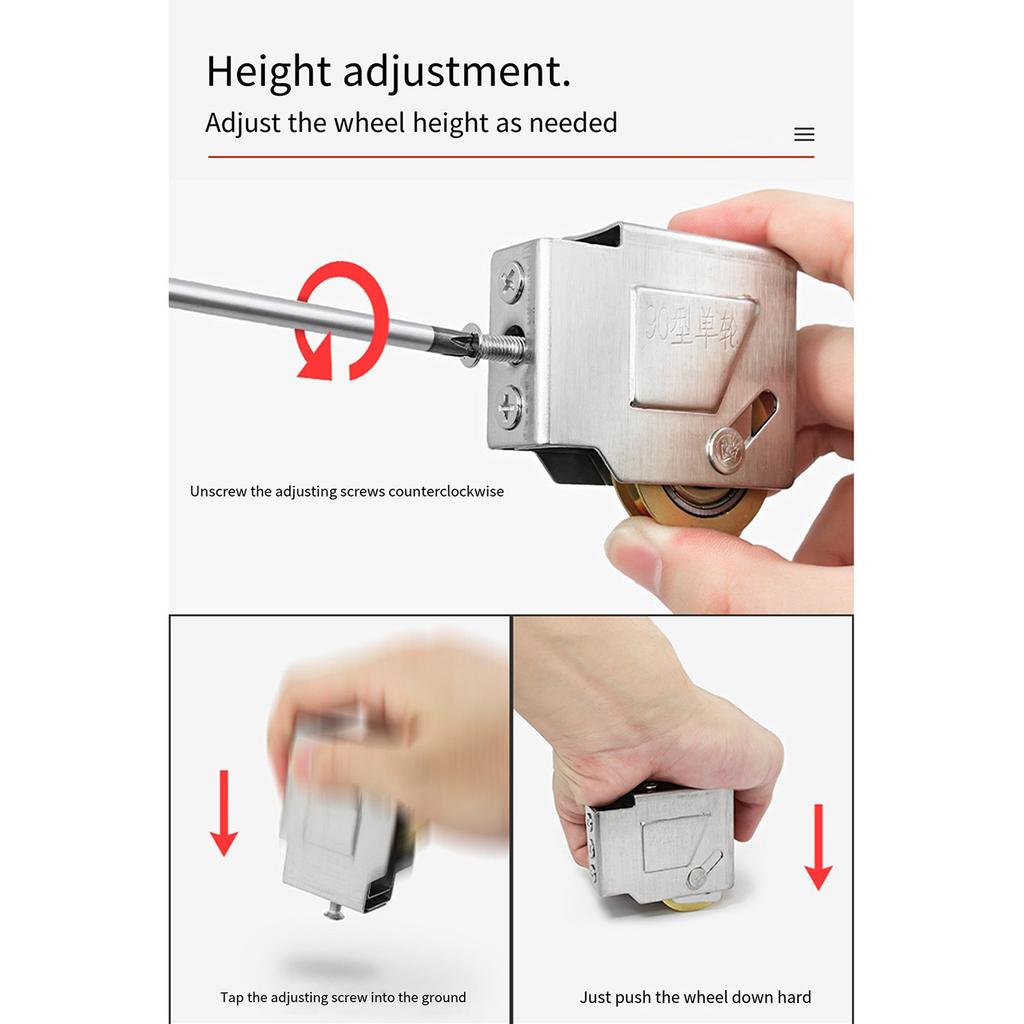 Height adjustment.

Adjust the wheel height as needed

90型单轮

Unscrew the adjusting screws counterclockwise

Tap the adjusting screw into the ground

Just push the wheel down hard