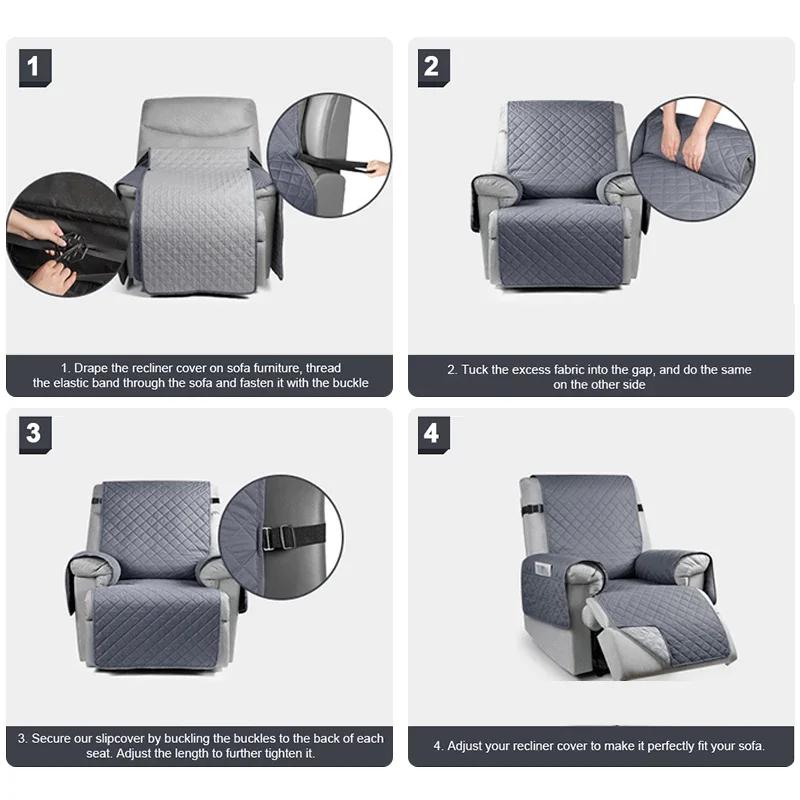 1

1. Drape the recliner cover on sofa furniture, thread the elastic band through the sofa and fasten it with the buckle

2

2. Tuck the excess fabric into the gap, and do the same on the other side

3

3. Secure our slipcover by buckling the buckles to the back of each seat. Adjust the length to further tighten it.

4

4. Adjust your recliner cover to make it perfectly fit your sofa.