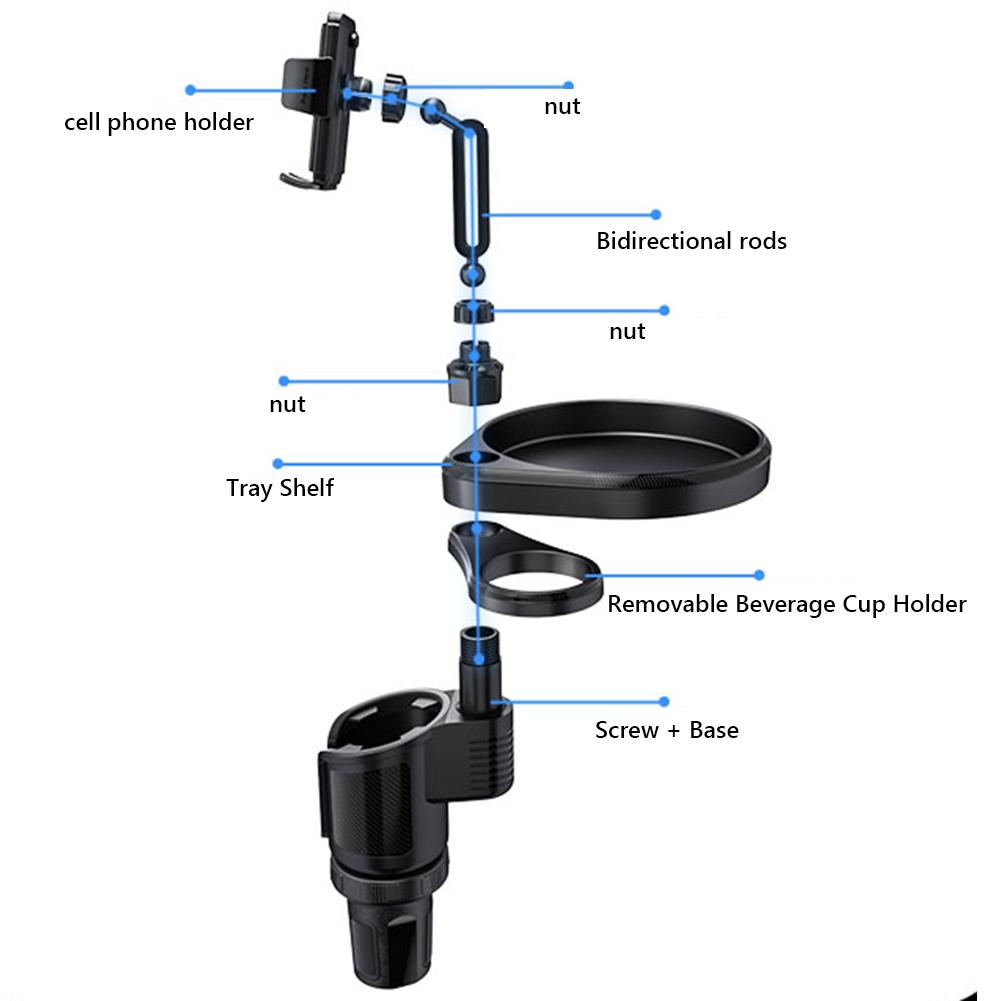 cell phone holder

nut

Bidirectional rods

nut

nut

Tray Shelf

Removable Beverage Cup Holder

Screw + Base