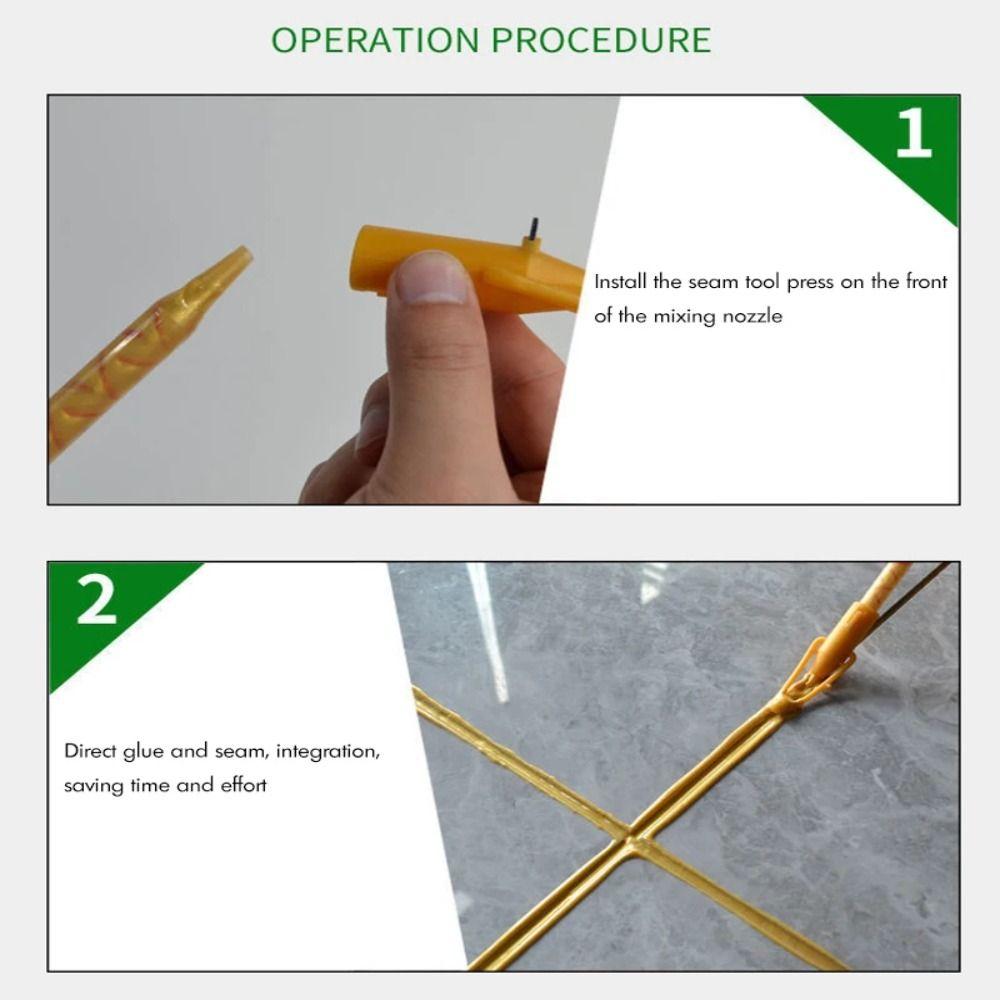 OPERATION PROCEDURE

1

Install the seam tool press on the front of the mixing nozzle

2

Direct glue and seam, integration, saving time and effort