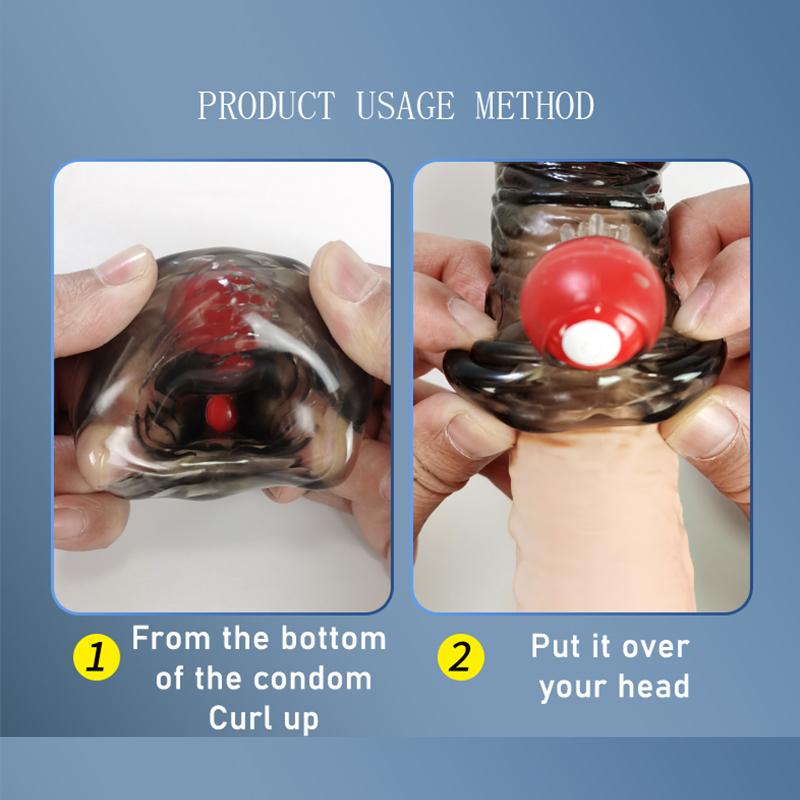 PRODUCT USAGE METHOD

1 From the bottom of the condom Curl up

2 Put it over your head