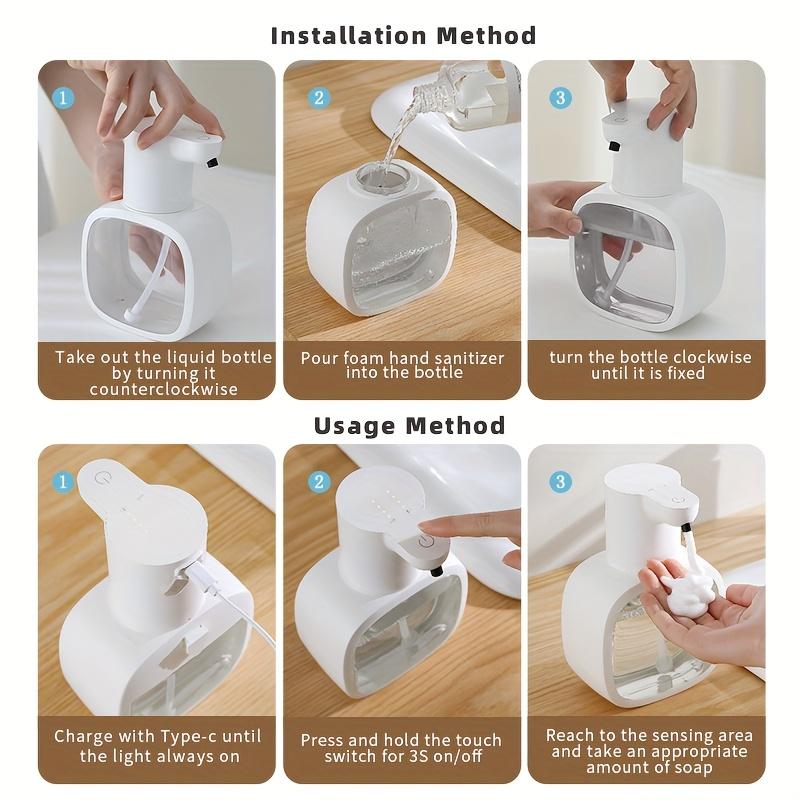 Installation Method

1

Take out the liquid bottle by turning it counterclockwise

2

Pour foam hand sanitizer into the bottle

3

turn the bottle clockwise until it is fixed

Usage Method

1

Charge with Type-c until the light always on

2

Press and hold the touch switch for 3S on/off

3

Reach to the sensing area and take an appropriate amount of soap