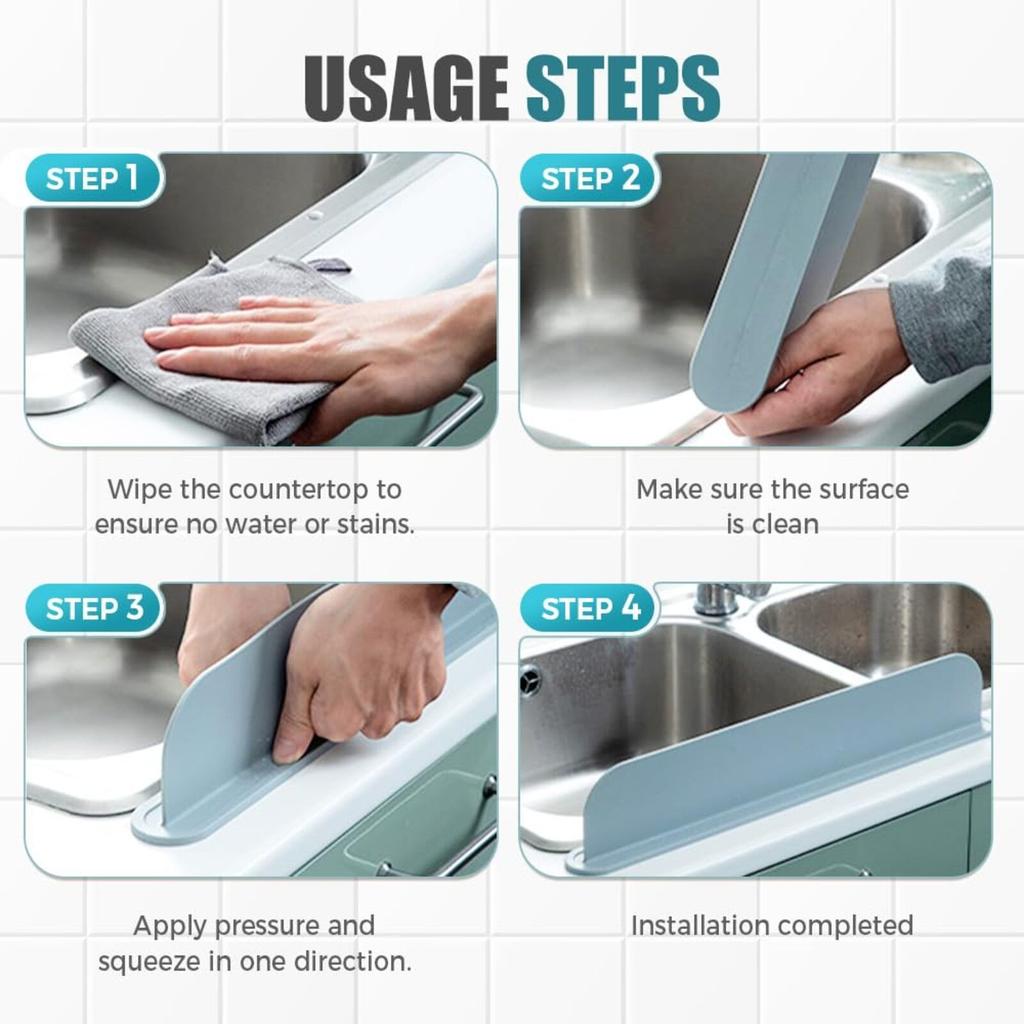 USAGE STEPS

STEP 1

Wipe the countertop to ensure no water or stains.

STEP 2

Make sure the surface is clean

STEP 3

Apply pressure and squeeze in one direction.

STEP 4

Installation completed