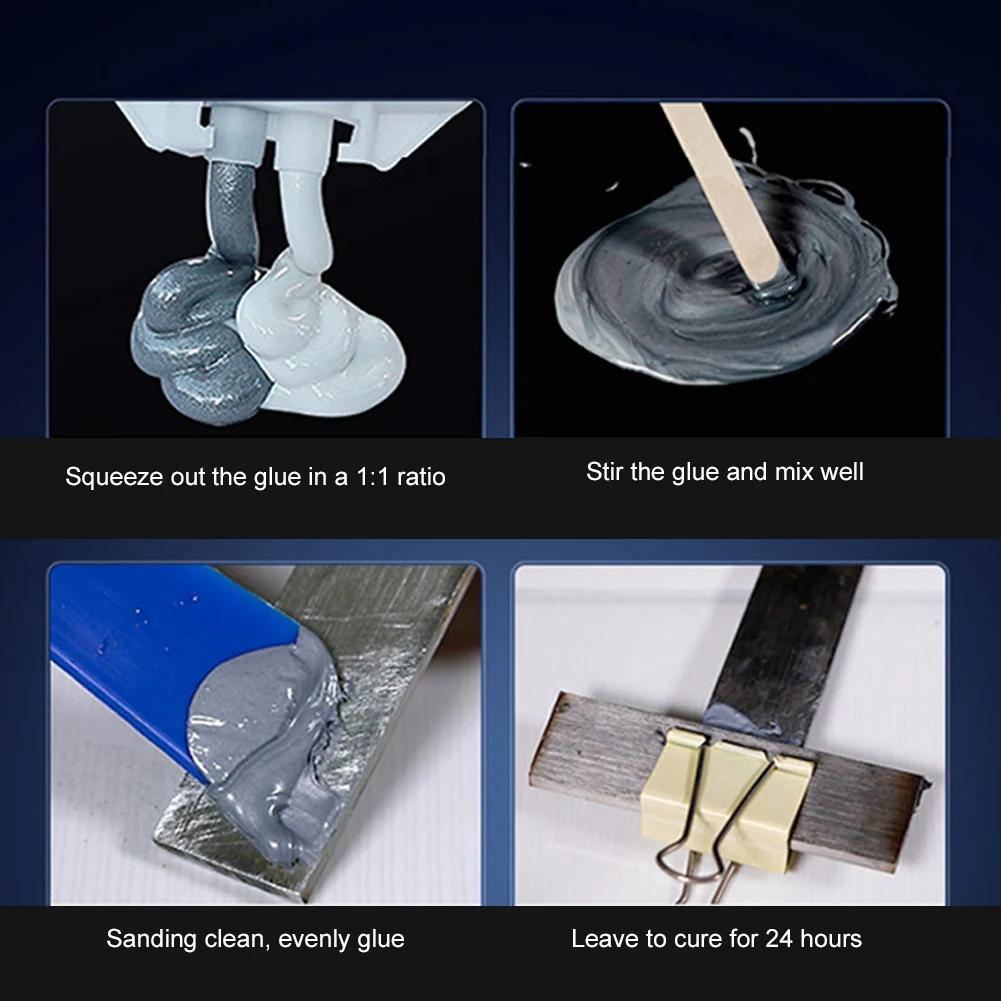 Squeeze out the glue in a 1:1 ratio

Stir the glue and mix well

Sanding clean, evenly glue

Leave to cure for 24 hours