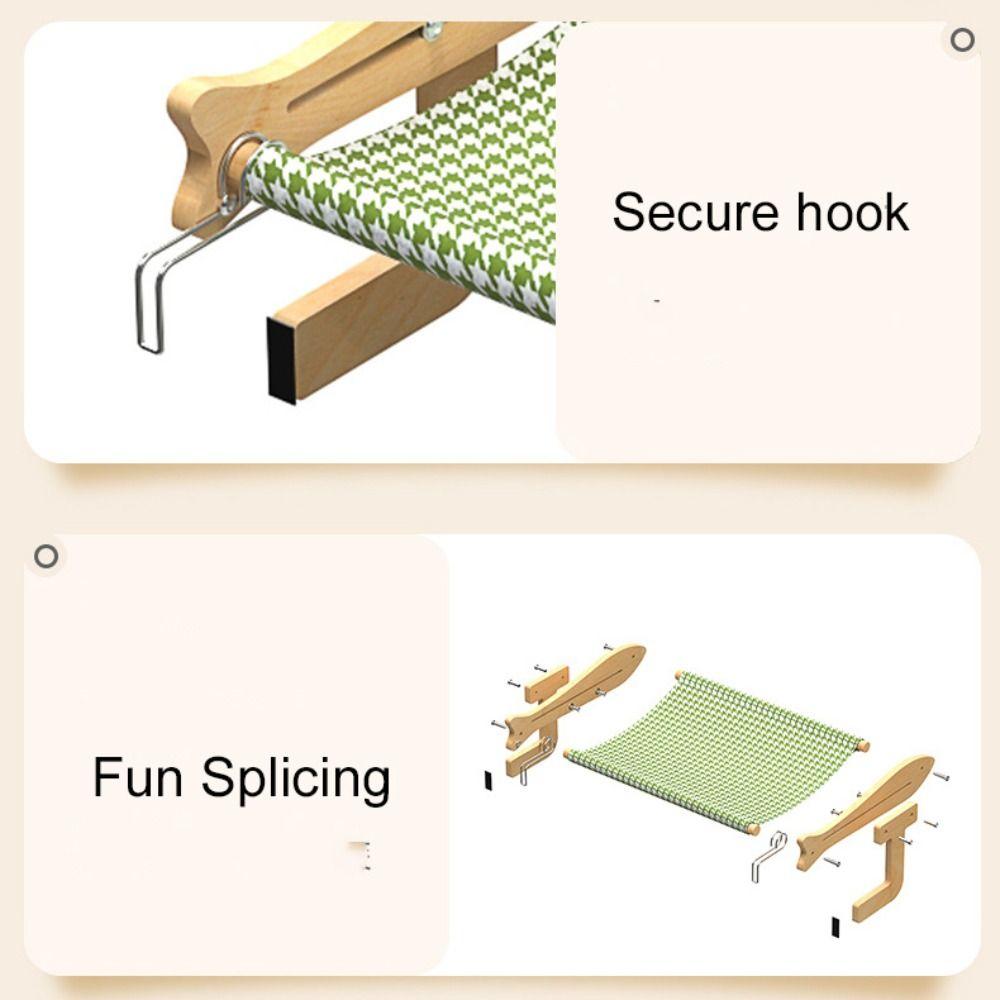 Secure hook

Fun Splicing