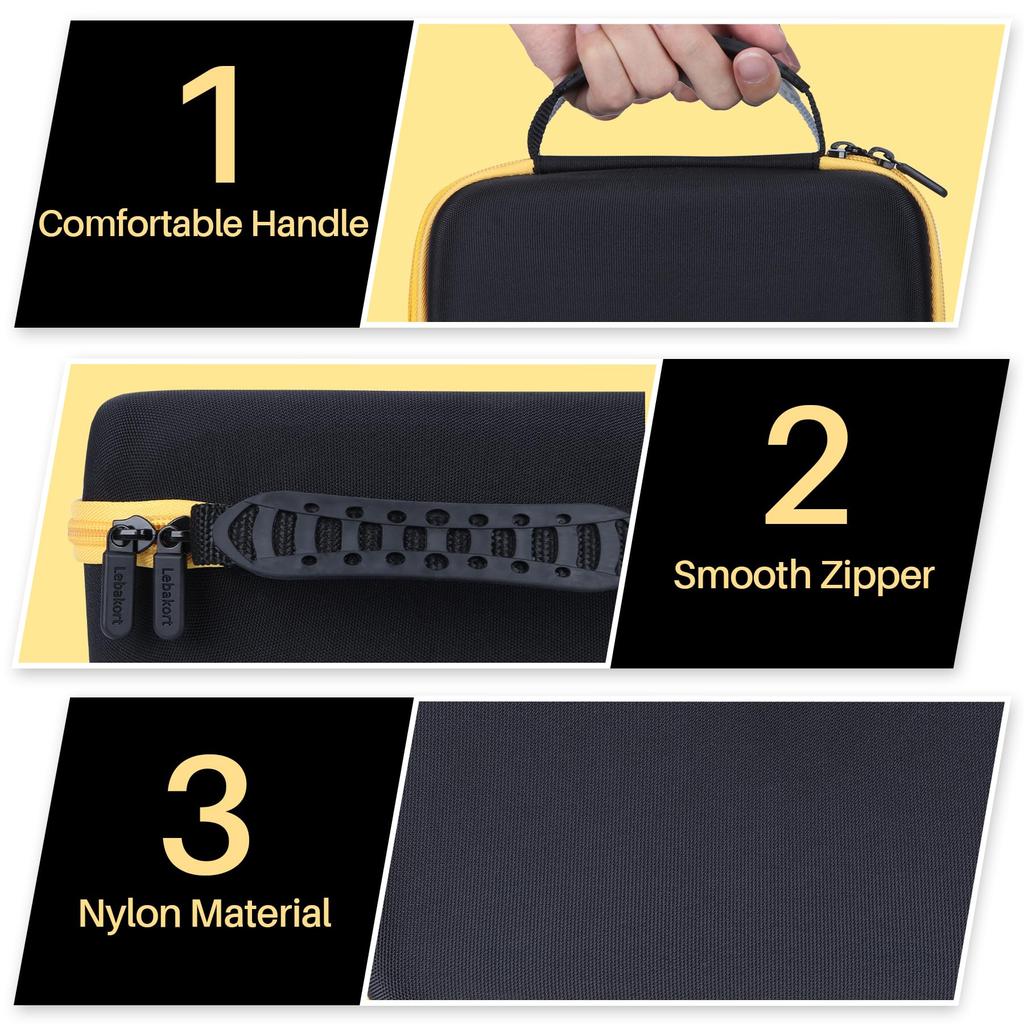 1
Comfortable Handle

Lebakort
Lebakort

2
Smooth Zipper

3
Nylon Material