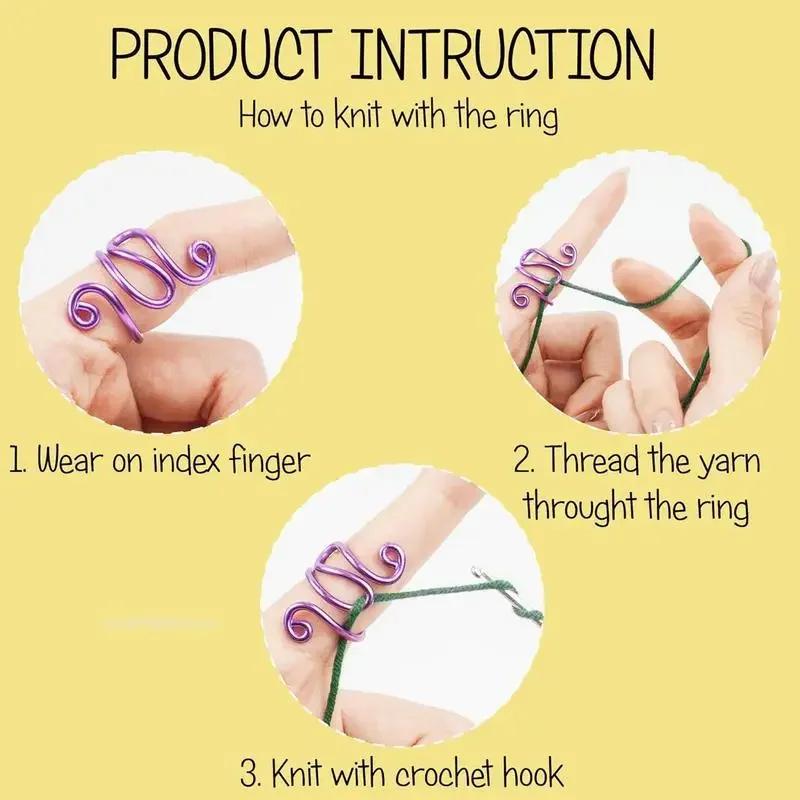 PRODUCT INTRUCTION

How to knit with the ring

1. Wear on index finger

2. Thread the yarn throught the ring

3. Knit with crochet hook