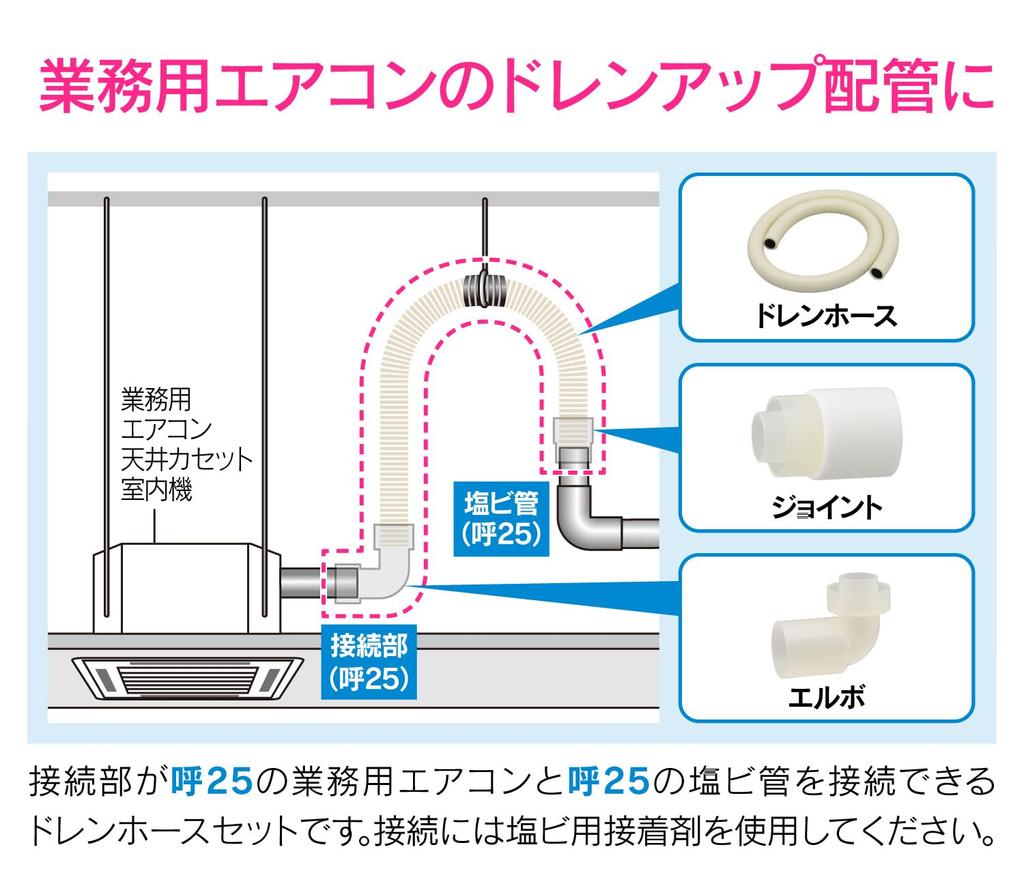 業務用エアコンのドレンアップ配管に

業務用
エアコン
天井カセット
室内機

塩ビ管
(呼25)

接続部
(呼25)

ドレンホース

ジョイント

エルボ

接続部が呼25の業務用エアコンと呼25の塩ビ管を接続できるドレンホースセットです。接続には塩ビ用接着剤を使用してください。