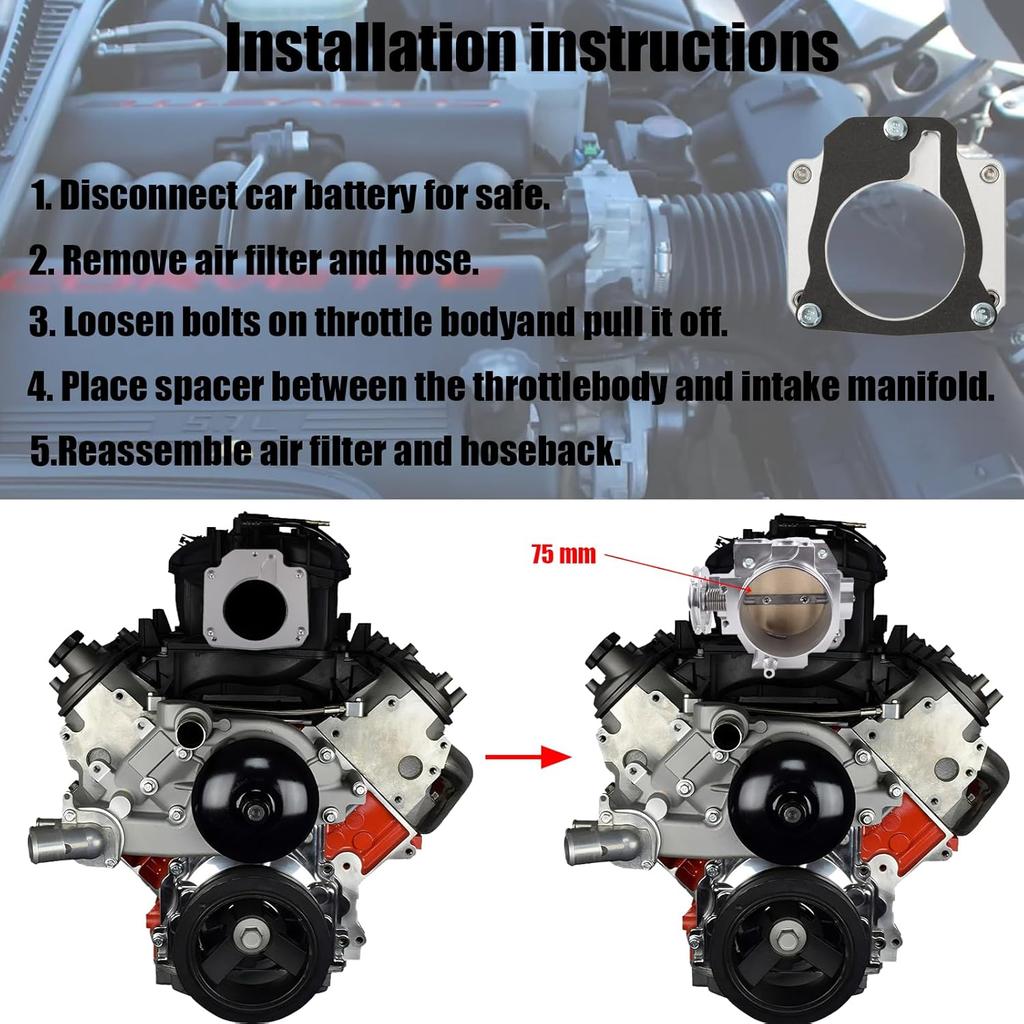 Installation instructions

1. Disconnect car battery for safe.

2. Remove air filter and hose.

3. Loosen bolts on throttle bodyand pull it off.

4. Place spacer between the throttlebody and intake manifold.

5.Reassemble air filter and hoseback.

75 mm