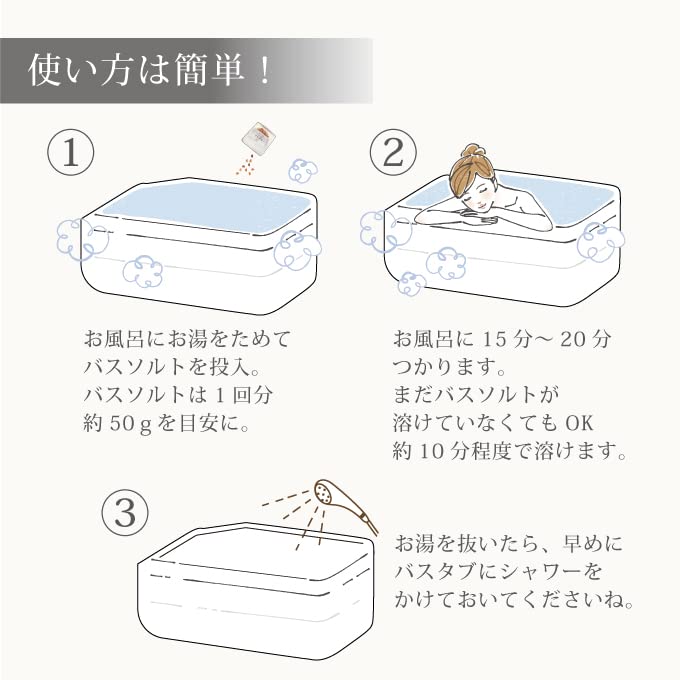 使い方は簡単！

①

お風呂にお湯をためて
バスソルトを投入。
バスソルトは 1 回分
約 50 g を目安に。

②

お風呂に 15 分～ 20 分
つかります。
まだバスソルトが
溶けていなくても OK
約 10 分程度で溶けます。

③

お湯を抜いたら、早めに
バスタブにシャワーを
かけておいてくださいね。