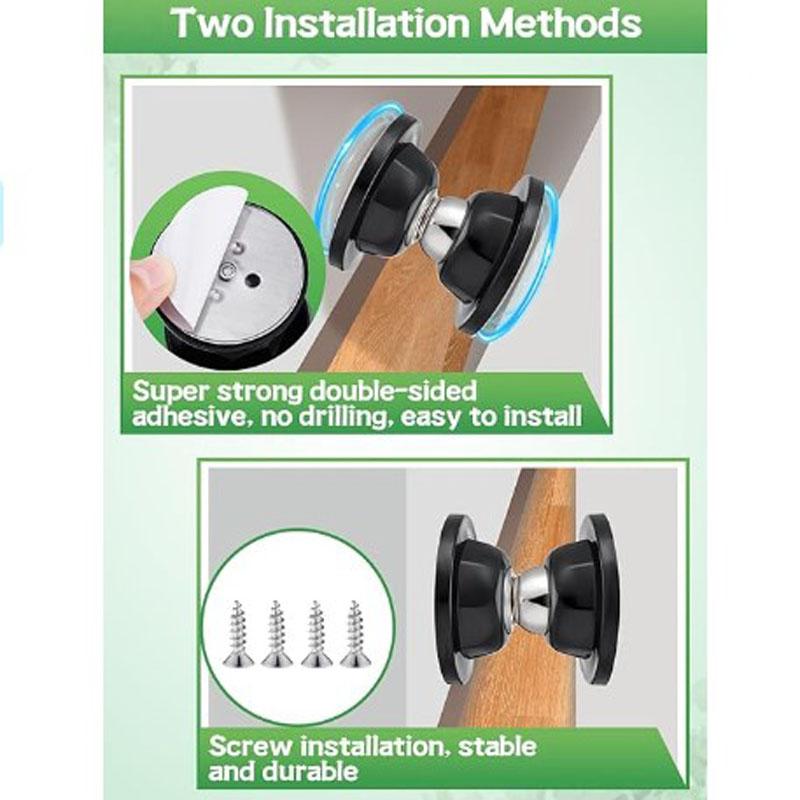 Two Installation Methods

Super strong double-sided adhesive, no drilling, easy to install

Screw installation, stable and durable