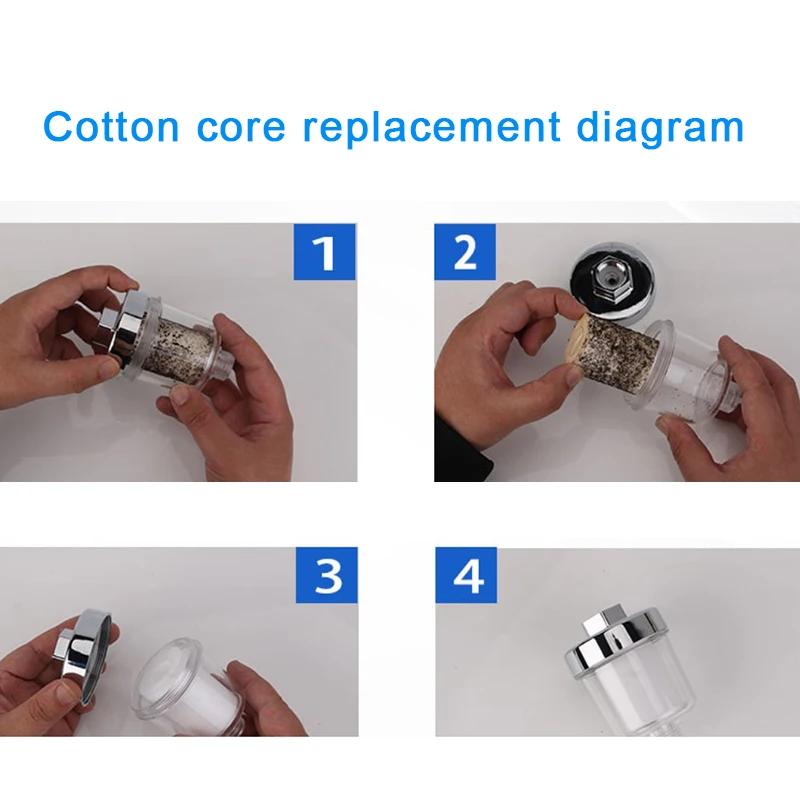 Cotton core replacement diagram

1

2

3

4